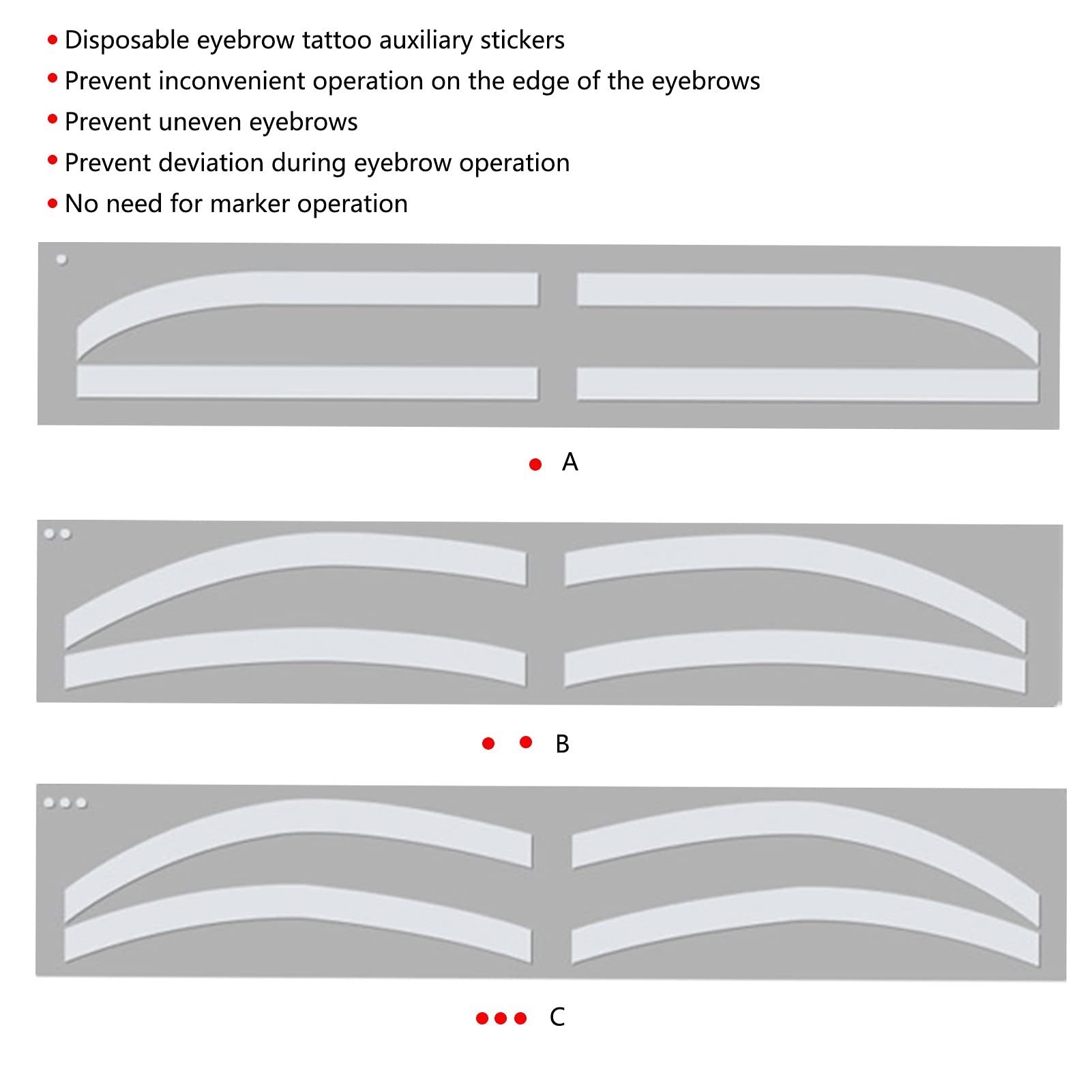 • Disposable eyebrow tattoo auxiliary stickers
• Prevent inconvenient operation on the edge of the eyebrows
• Prevent uneven eyebrows
• Prevent deviation during eyebrow operation
• No need for marker operation

• A

• • B

••• C