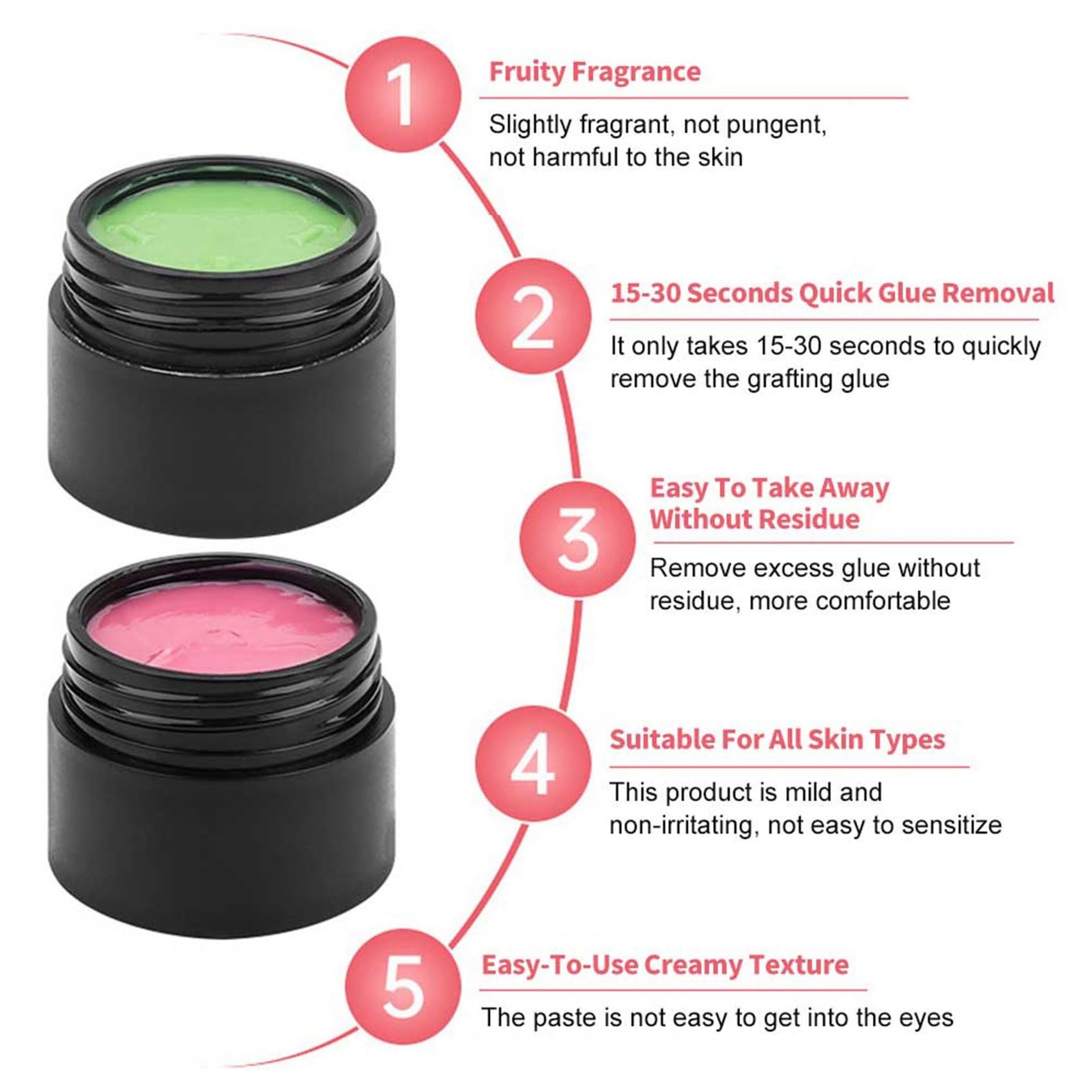 1
Fruity Fragrance

Slightly fragrant, not pungent, not harmful to the skin

2
15-30 Seconds Quick Glue Removal

It only takes 15-30 seconds to quickly remove the grafting glue

3
Easy To Take Away Without Residue

Remove excess glue without residue, more comfortable

4
Suitable For All Skin Types

This product is mild and non-irritating, not easy to sensitize

5
Easy-To-Use Creamy Texture

The paste is not easy to get into the eyes