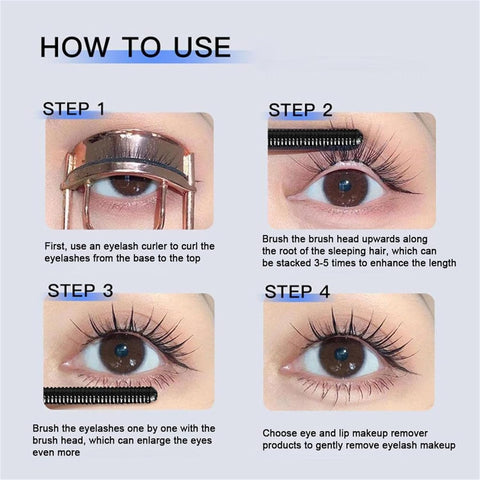 HOW TO USE

STEP 1

First, use an eyelash curler to curl the eyelashes from the base to the top

STEP 2

Brush the brush head upwards along the root of the sleeping hair, which can be stacked 3-5 times to enhance the length

STEP 3

Brush the eyelashes one by one with the brush head, which can enlarge the eyes even more

STEP 4

Choose eye and lip makeup remover products to gently remove eyelash makeup