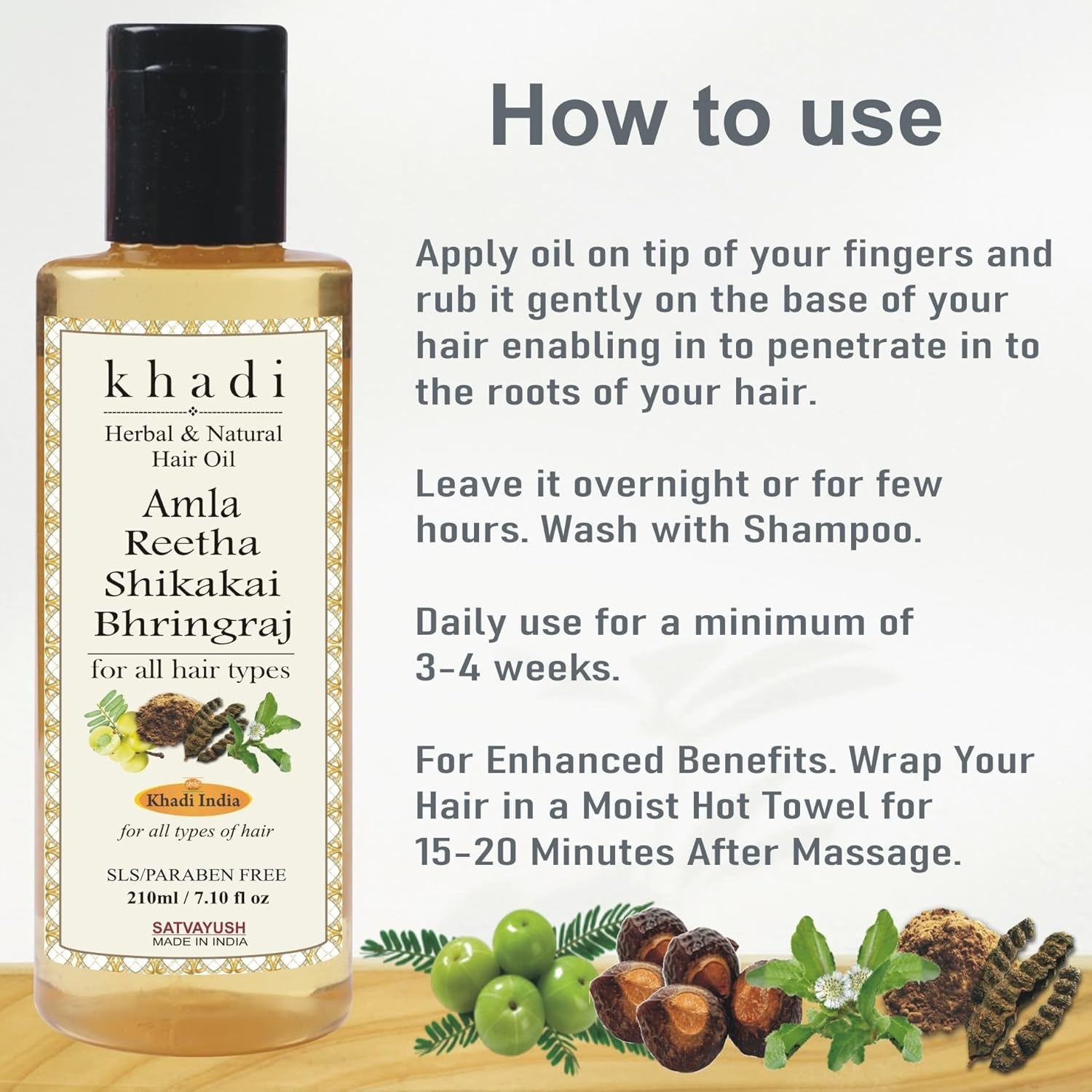 khadi

Herbal & Natural Hair Oil

Amla Reetha Shikakai Bhringraj

for all hair types

Khadi India

for all types of hair

SLS/PARABEN FREE
210ml / 7.10 fl oz

SATVAYUSH
MADE IN INDIA

How to use

Apply oil on tip of your fingers and rub it gently on the base of your hair enabling in to penetrate in to the roots of your hair.

Leave it overnight or for few hours. Wash with Shampoo.

Daily use for a minimum of 3-4 weeks.

For Enhanced Benefits. Wrap Your Hair in a Moist Hot Towel for 15-20 Minutes After Massage.