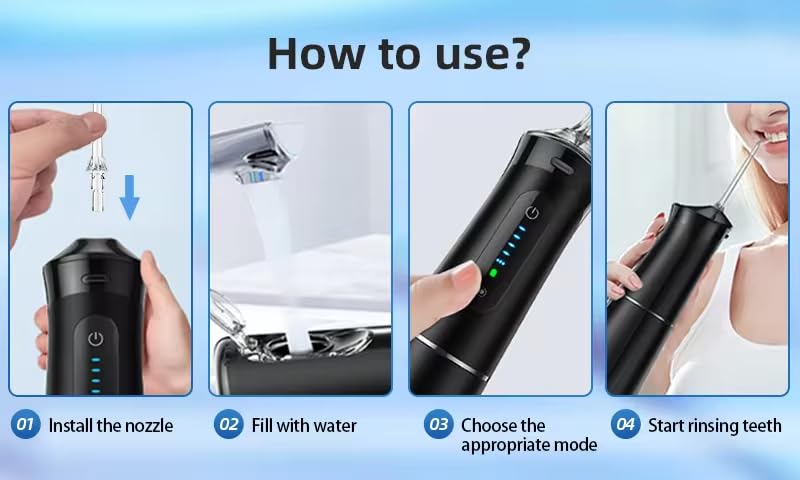 How to use?

01 Install the nozzle

02 Fill with water

03 Choose the appropriate mode

04 Start rinsing teeth