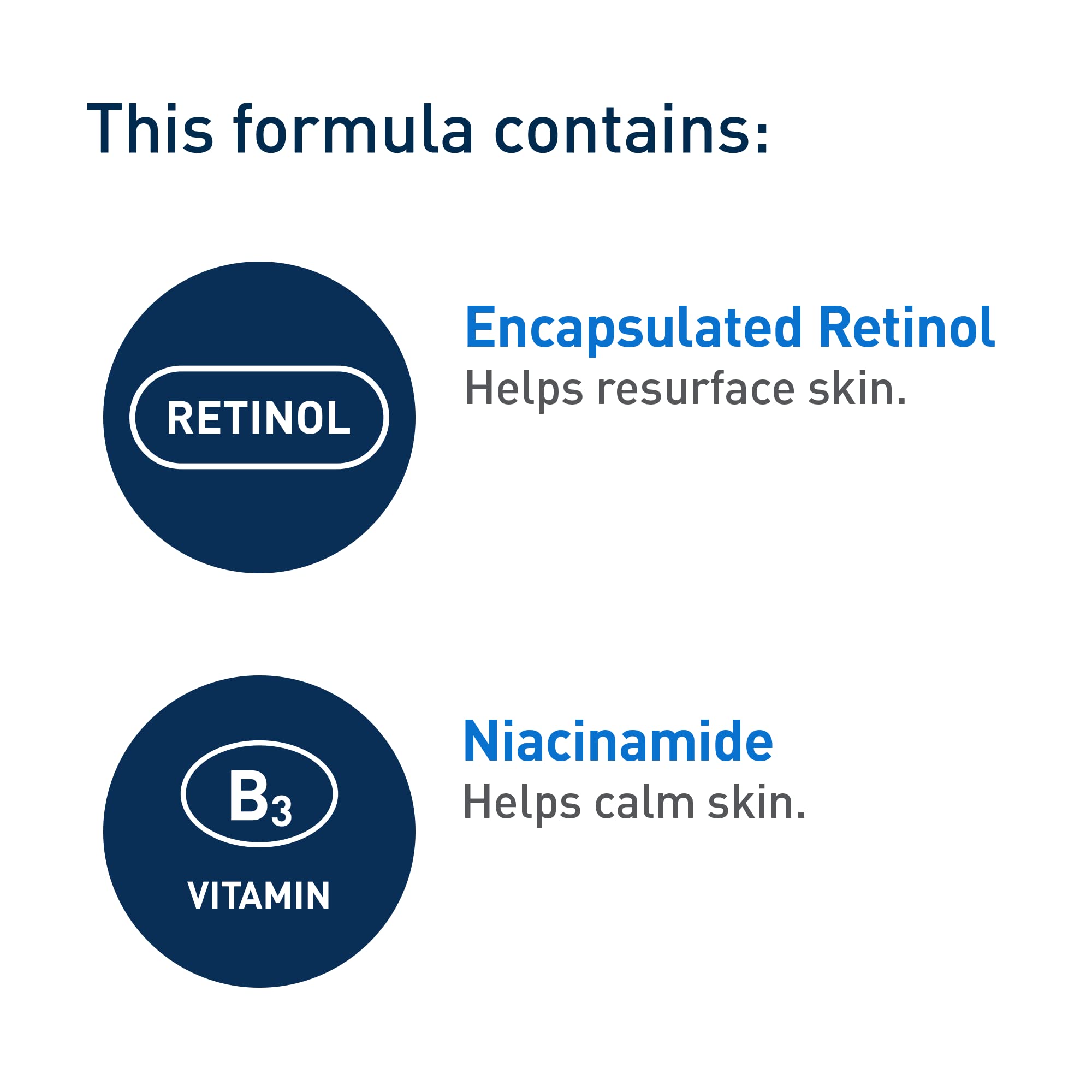 This formula contains:

RETINOL

Encapsulated Retinol
Helps resurface skin.

$B_3$
VITAMIN

Niacinamide
Helps calm skin.