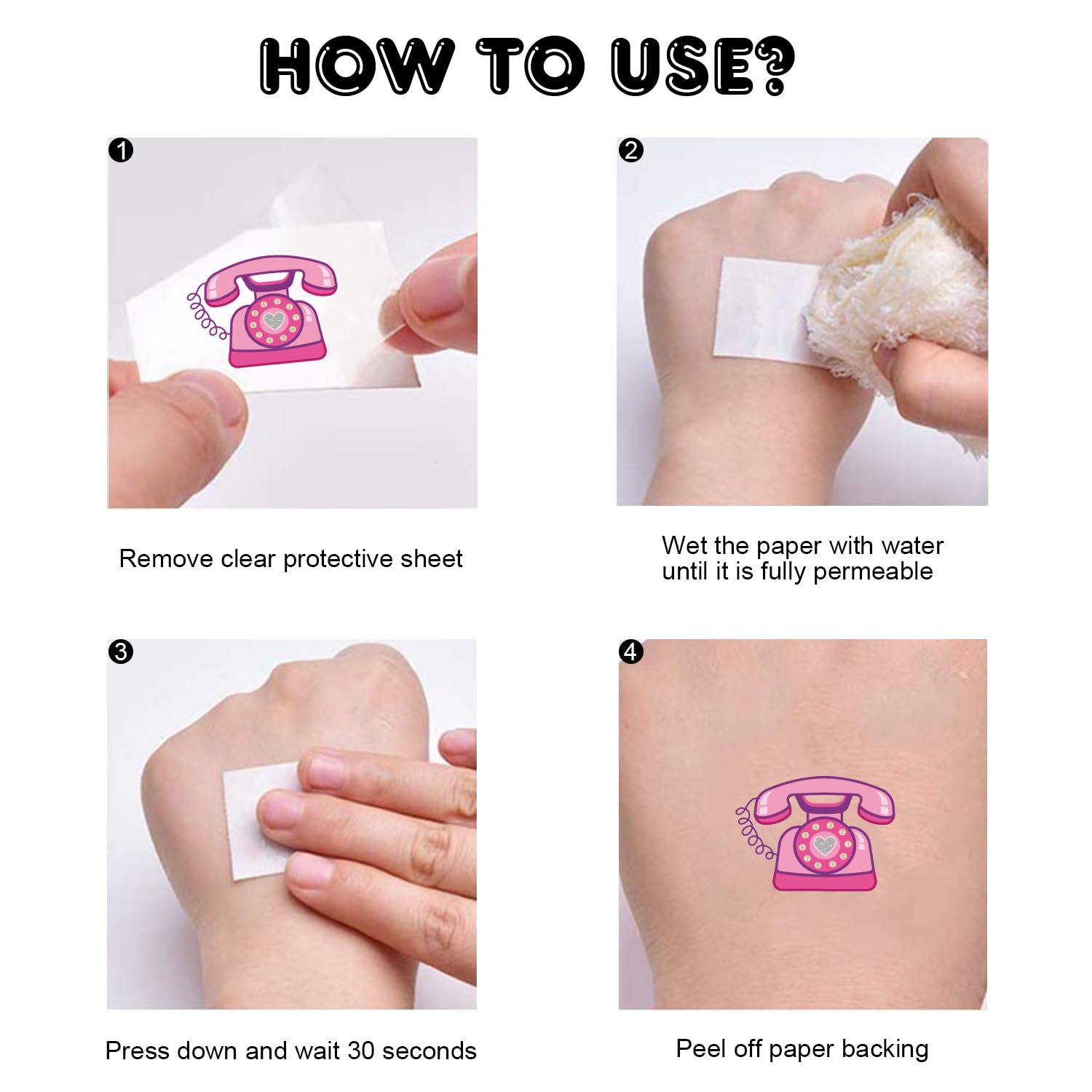 HOW TO USE?

1

Remove clear protective sheet

2

Wet the paper with water until it is fully permeable

3

Press down and wait 30 seconds

4

Peel off paper backing