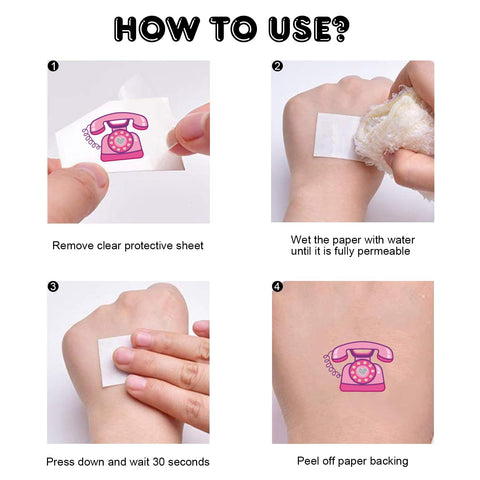 HOW TO USE?

1

Remove clear protective sheet

2

Wet the paper with water until it is fully permeable

3

Press down and wait 30 seconds

4

Peel off paper backing