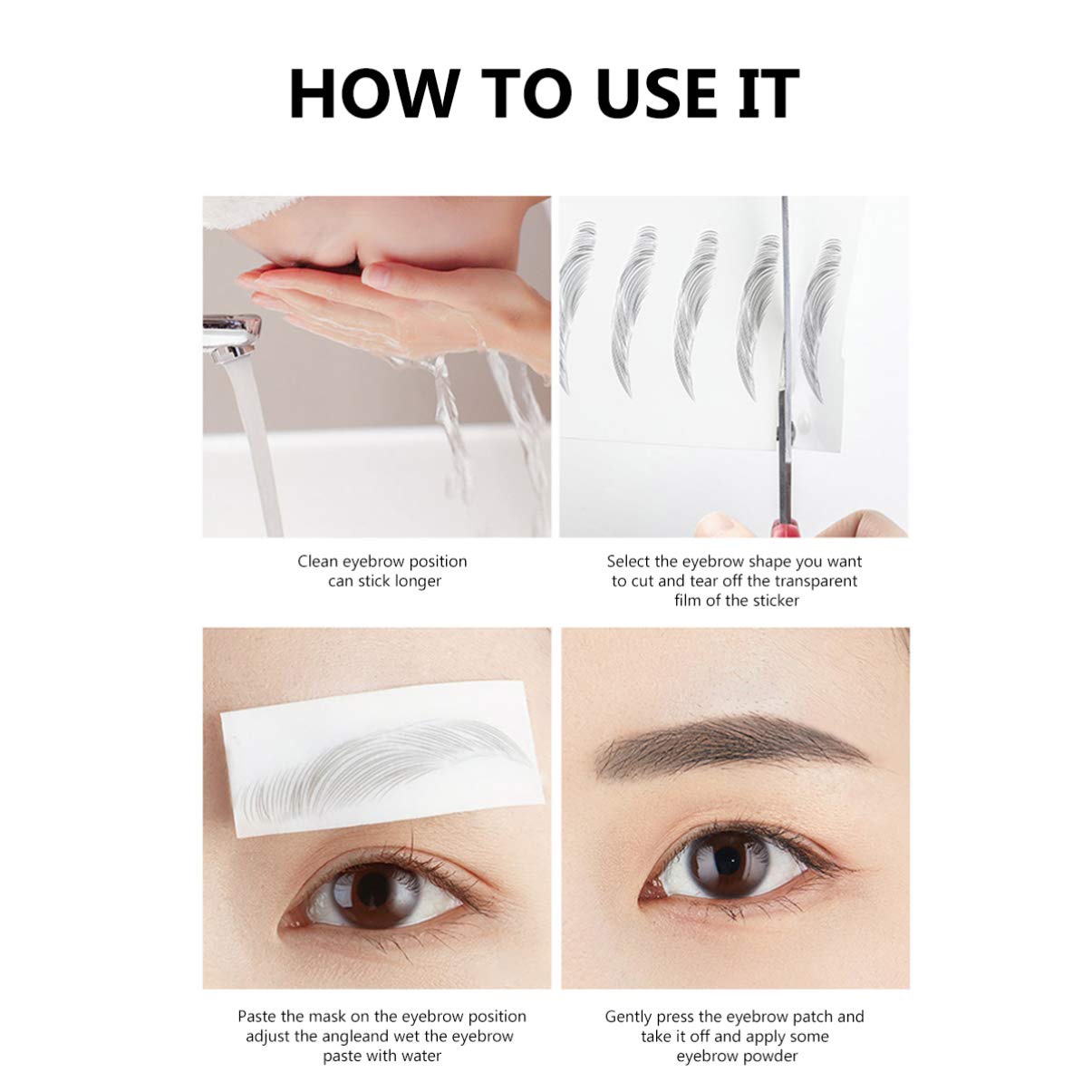 HOW TO USE IT

Clean eyebrow position can stick longer

Select the eyebrow shape you want to cut and tear off the transparent film of the sticker

Paste the mask on the eyebrow position adjust the angleand wet the eyebrow paste with water

Gently press the eyebrow patch and take it off and apply some eyebrow powder