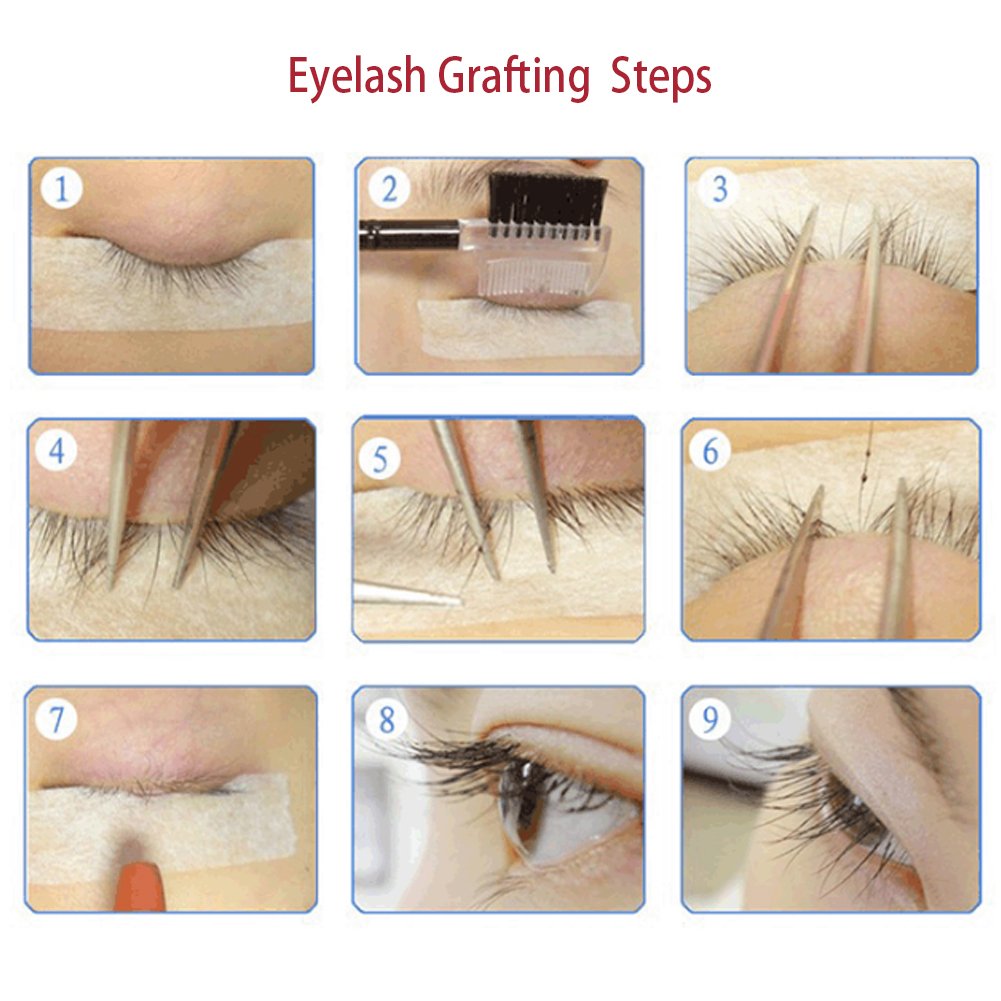 Eyelash Grafting Steps

1

2

3

4

5

6

7

8

9