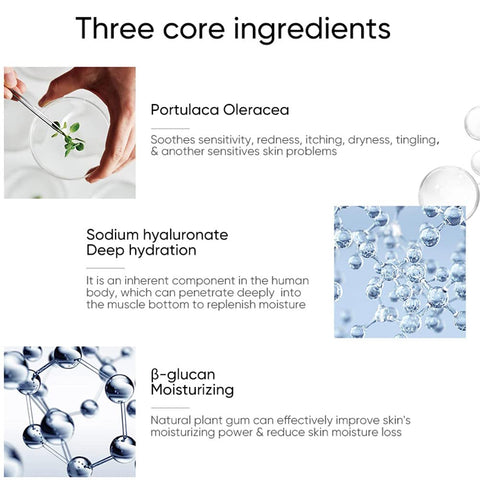 Three core ingredients

Portulaca Oleracea

Soothes sensitivity, redness, itching, dryness, tingling, & another sensitives skin problems

Sodium hyaluronate
Deep hydration

It is an inherent component in the human body, which can penetrate deeply into the muscle bottom to replenish moisture

β-glucan
Moisturizing

Natural plant gum can effectively improve skin's moisturizing power & reduce skin moisture loss