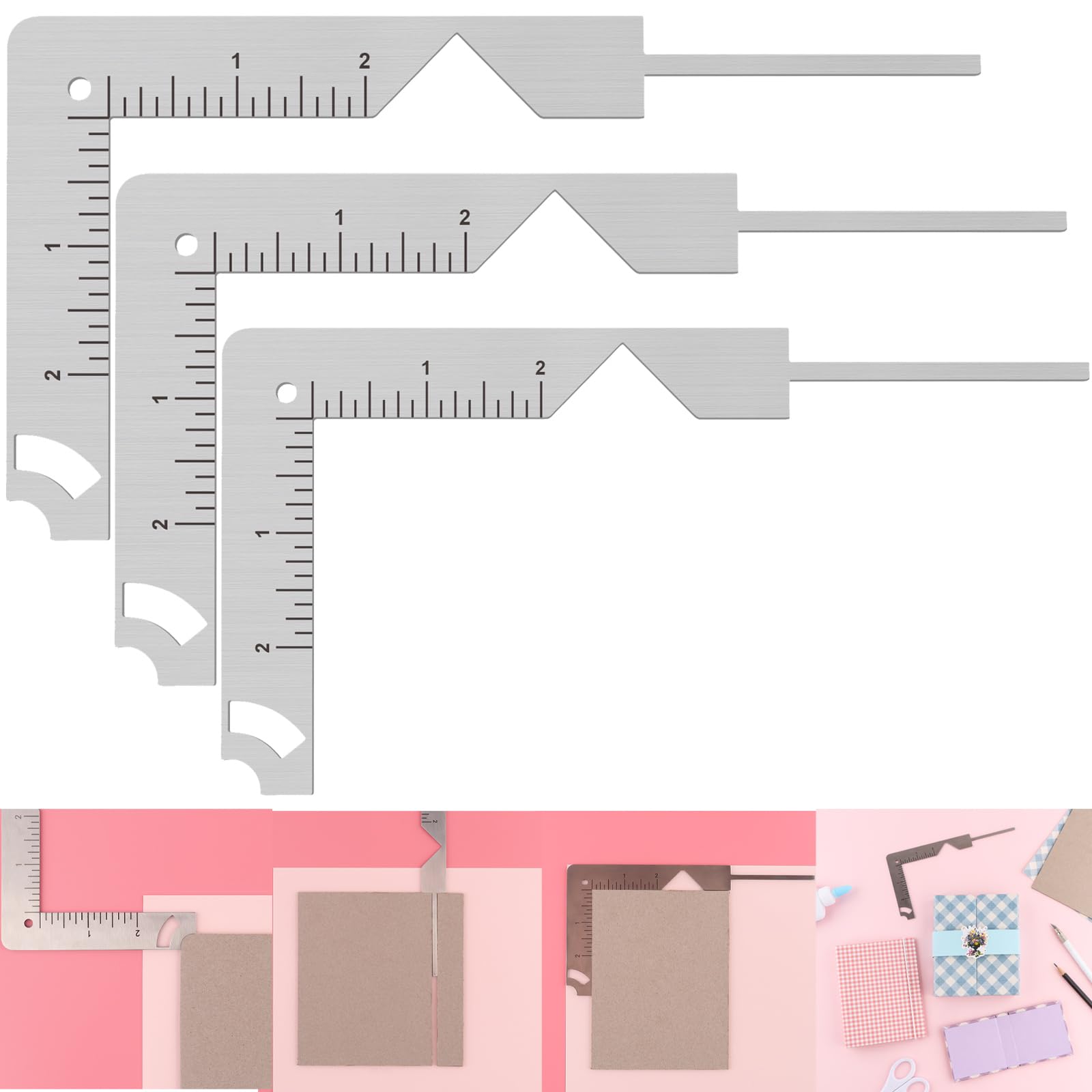 1 2
1
2
1 2
1
2
1 2
1
2