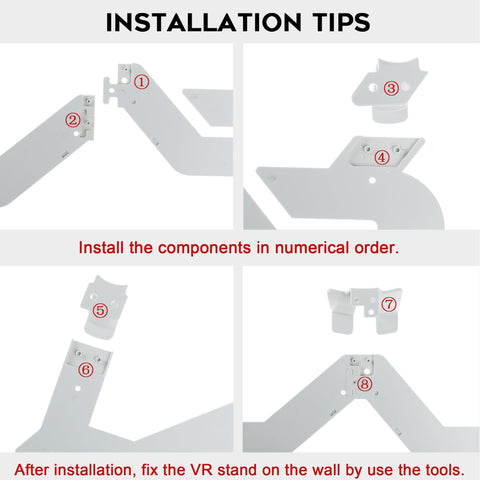 INSTALLATION TIPS

①

②

③

④

Install the components in numerical order.

⑤

⑥

⑦

⑧

After installation, fix the VR stand on the wall by use the tools.