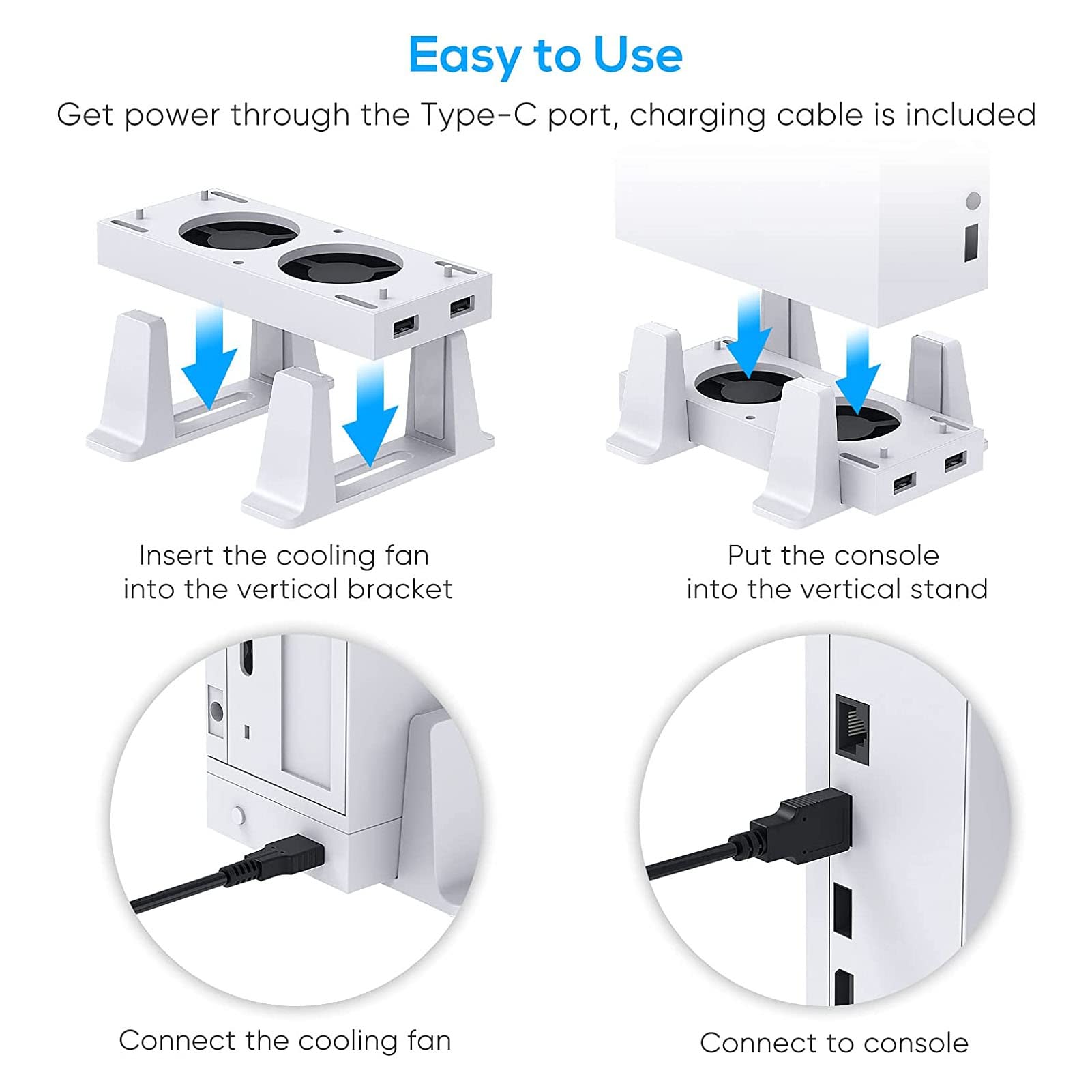 Easy to Use

Get power through the Type-C port, charging cable is included

Insert the cooling fan into the vertical bracket

Put the console into the vertical stand

Connect the cooling fan

Connect to console