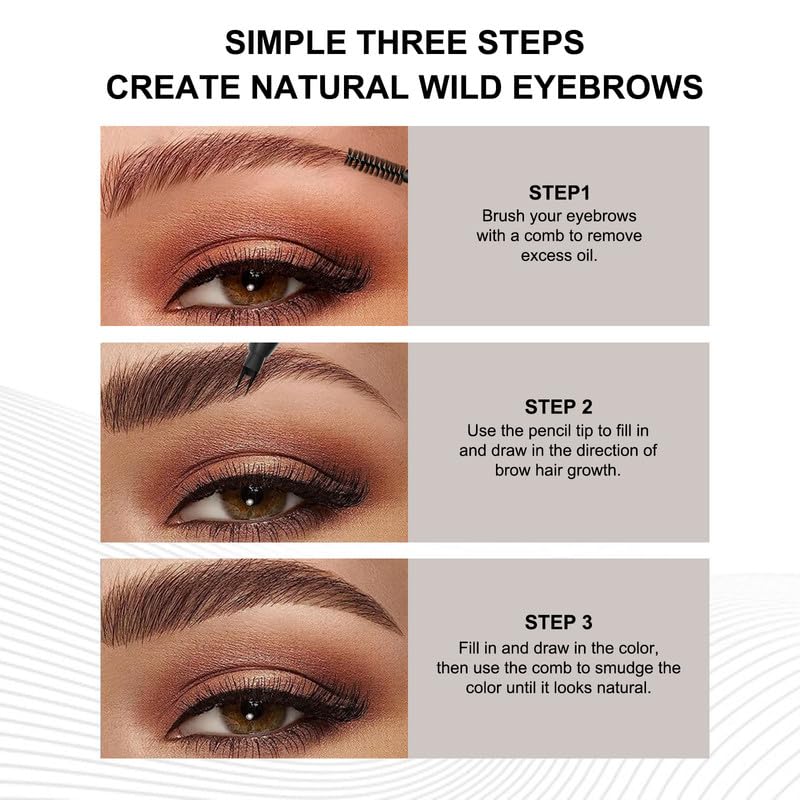 SIMPLE THREE STEPS
CREATE NATURAL WILD EYEBROWS

STEP1
Brush your eyebrows with a comb to remove excess oil.

STEP 2
Use the pencil tip to fill in and draw in the direction of brow hair growth.

STEP 3
Fill in and draw in the color, then use the comb to smudge the color until it looks natural.