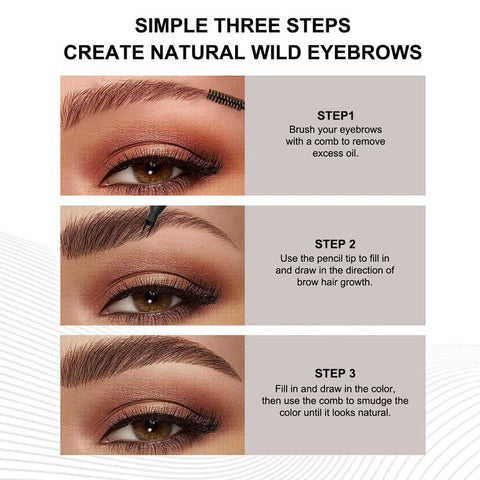 SIMPLE THREE STEPS
CREATE NATURAL WILD EYEBROWS

STEP1
Brush your eyebrows with a comb to remove excess oil.

STEP 2
Use the pencil tip to fill in and draw in the direction of brow hair growth.

STEP 3
Fill in and draw in the color, then use the comb to smudge the color until it looks natural.