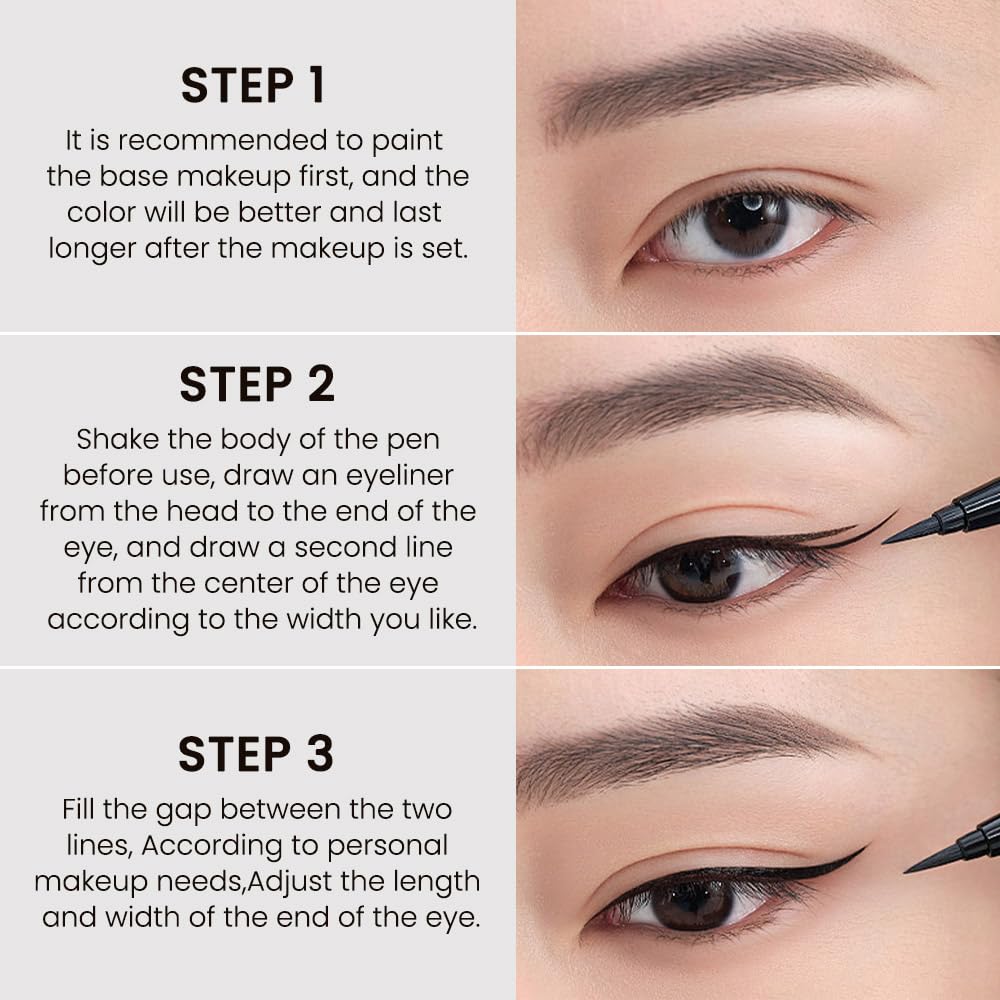 STEP 1

It is recommended to paint the base makeup first, and the color will be better and last longer after the makeup is set.

STEP 2

Shake the body of the pen before use, draw an eyeliner from the head to the end of the eye, and draw a second line from the center of the eye according to the width you like.

STEP 3

Fill the gap between the two lines, According to personal makeup needs,Adjust the length and width of the end of the eye.