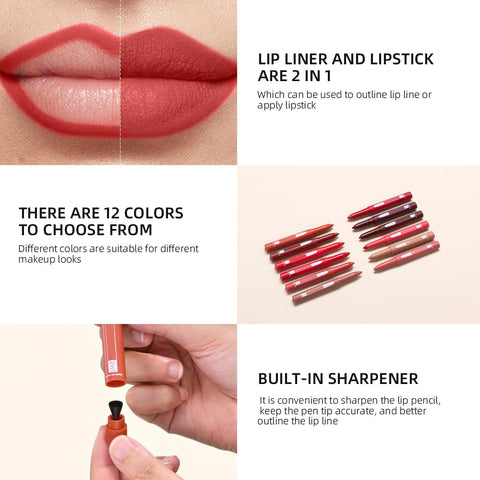 LIP LINER AND LIPSTICK ARE 2 IN 1

Which can be used to outline lip line or apply lipstick

THERE ARE 12 COLORS TO CHOOSE FROM

Different colors are suitable for different makeup looks

BUILT-IN SHARPENER

It is convenient to sharpen the lip pencil, keep the pen tip accurate, and better outline the lip line