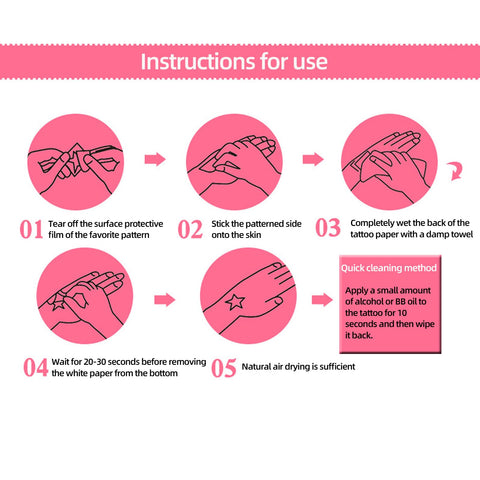 Instructions for use

01 Tear off the surface protective film of the favorite pattern

02 Stick the patterned side onto the skin

03 Completely wet the back of the tattoo paper with a damp towel

04 Wait for 20-30 seconds before removing the white paper from the bottom

05 Natural air drying is sufficient

Quick cleaning method

Apply a small amount of alcohol or BB oil to the tattoo for 10 seconds and then wipe it back.