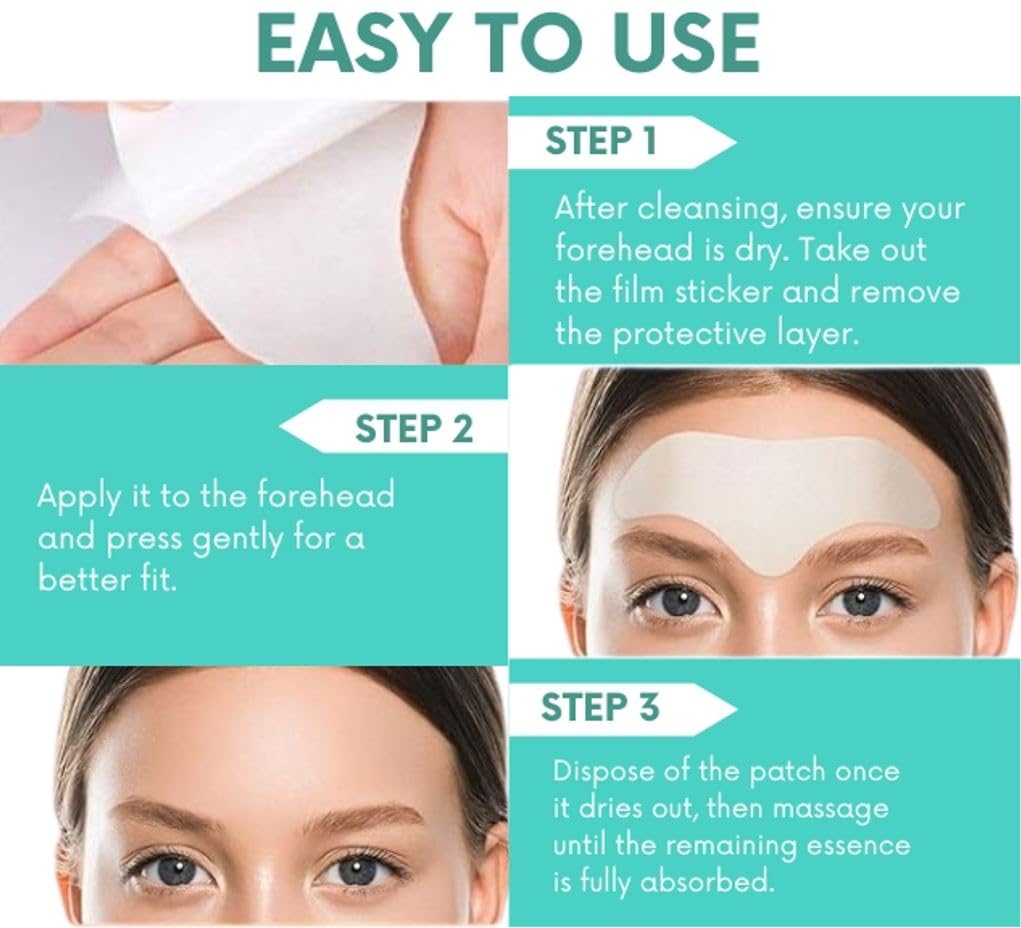 EASY TO USE

STEP 1

After cleansing, ensure your forehead is dry. Take out the film sticker and remove the protective layer.

STEP 2

Apply it to the forehead and press gently for a better fit.

STEP 3

Dispose of the patch once it dries out, then massage until the remaining essence is fully absorbed.