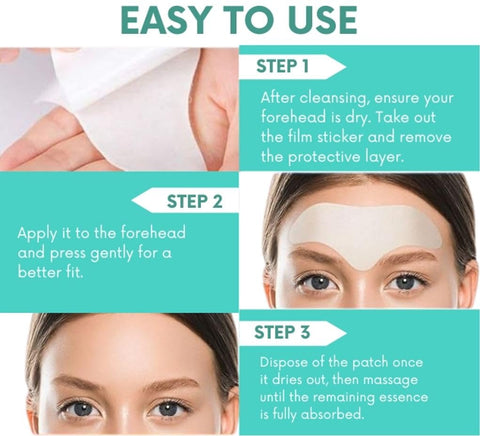 EASY TO USE

STEP 1

After cleansing, ensure your forehead is dry. Take out the film sticker and remove the protective layer.

STEP 2

Apply it to the forehead and press gently for a better fit.

STEP 3

Dispose of the patch once it dries out, then massage until the remaining essence is fully absorbed.