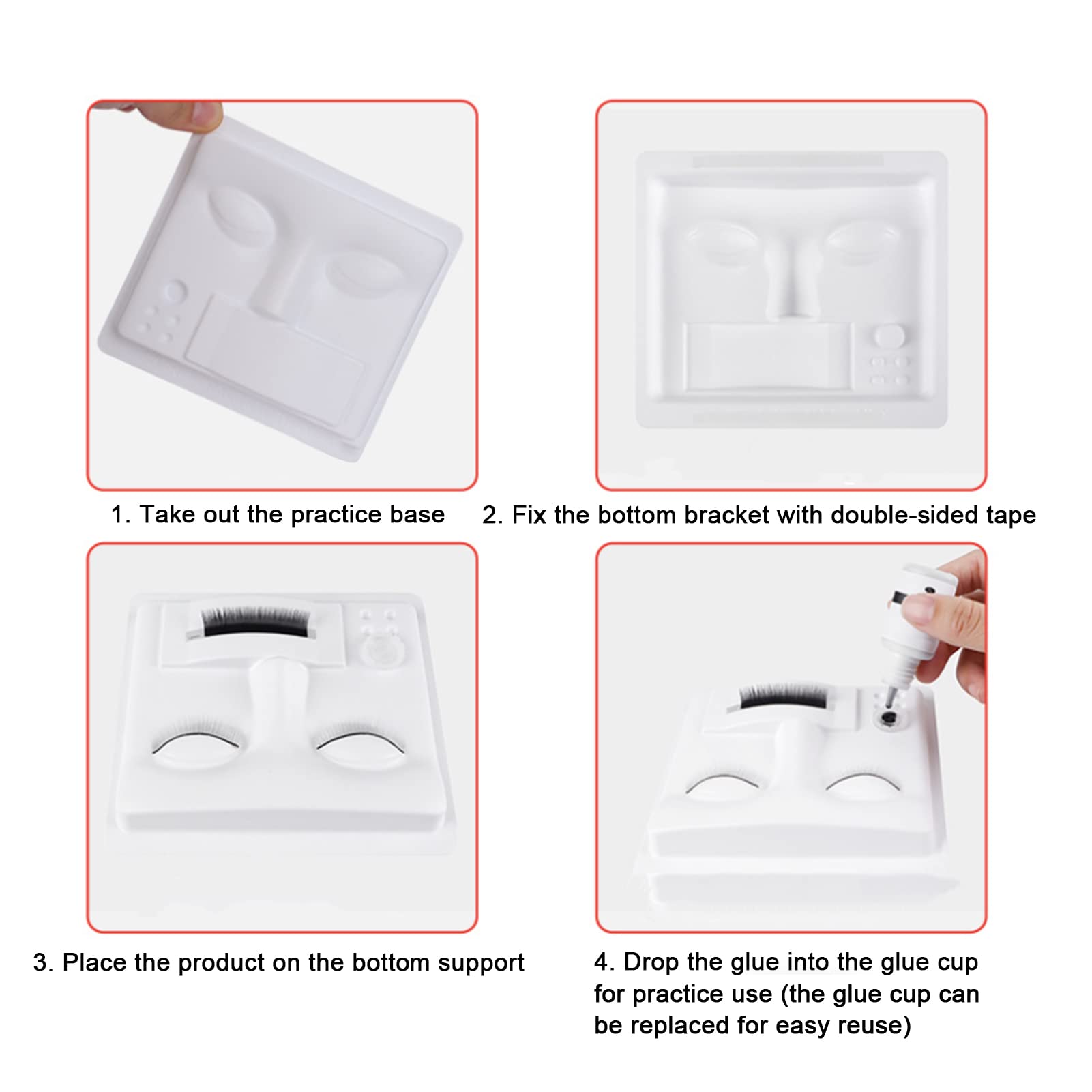 1. Take out the practice base

2. Fix the bottom bracket with double-sided tape

3. Place the product on the bottom support

4. Drop the glue into the glue cup for practice use (the glue cup can be replaced for easy reuse)