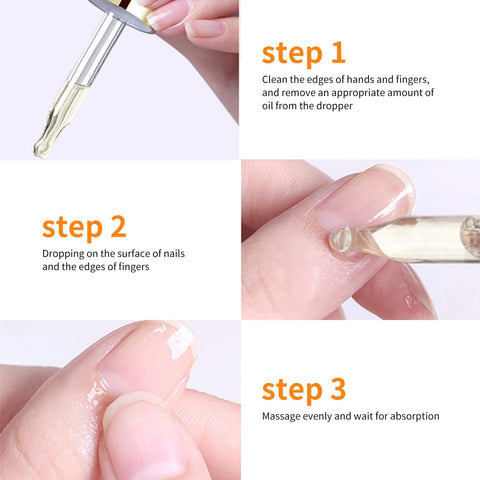 step 1

Clean the edges of hands and fingers, and remove an appropriate amount of oil from the dropper

step 2

Dropping on the surface of nails and the edges of fingers

step 3

Massage evenly and wait for absorption