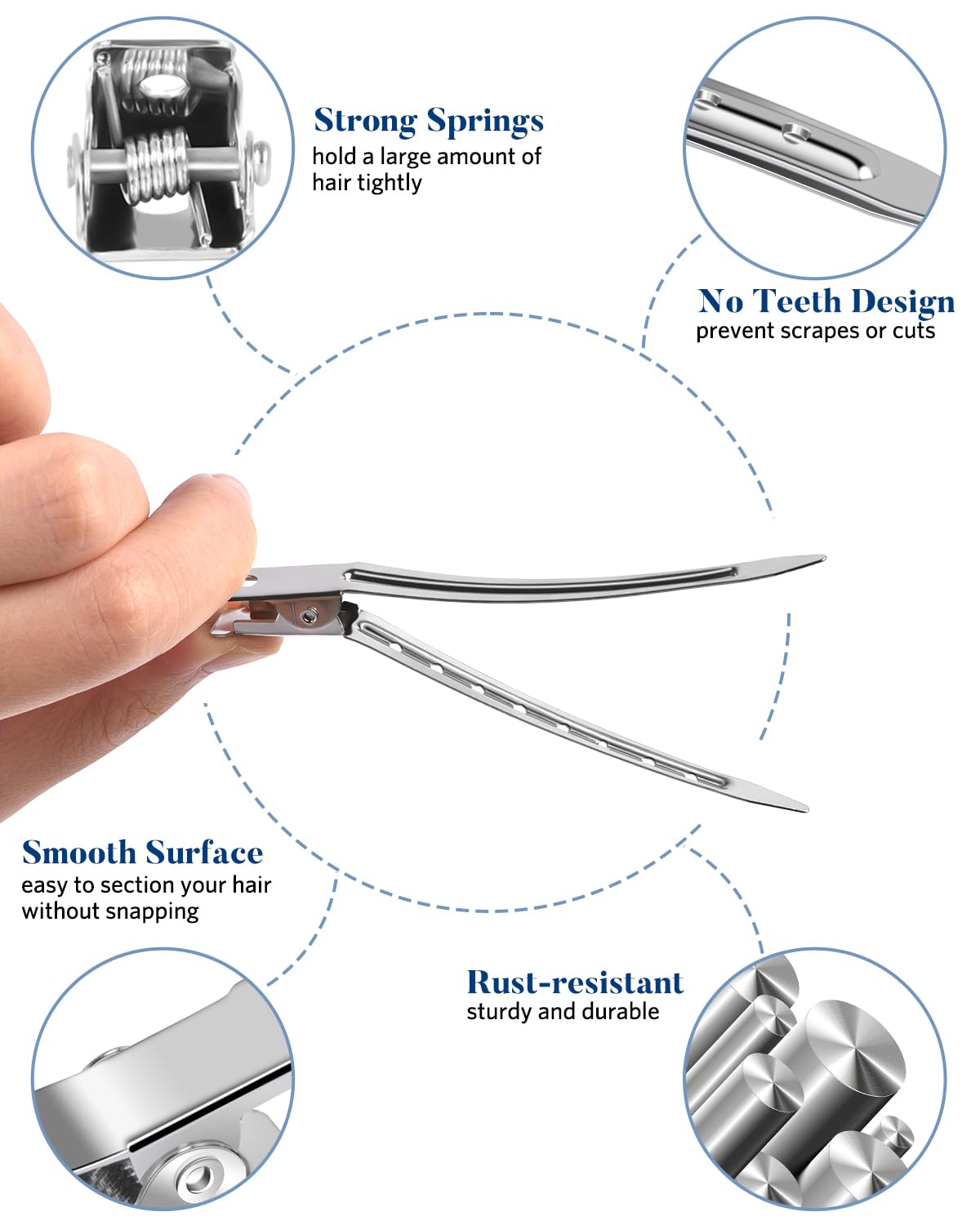 Strong Springs
hold a large amount of hair tightly

No Teeth Design
prevent scrapes or cuts

Smooth Surface
easy to section your hair without snapping

Rust-resistant
sturdy and durable