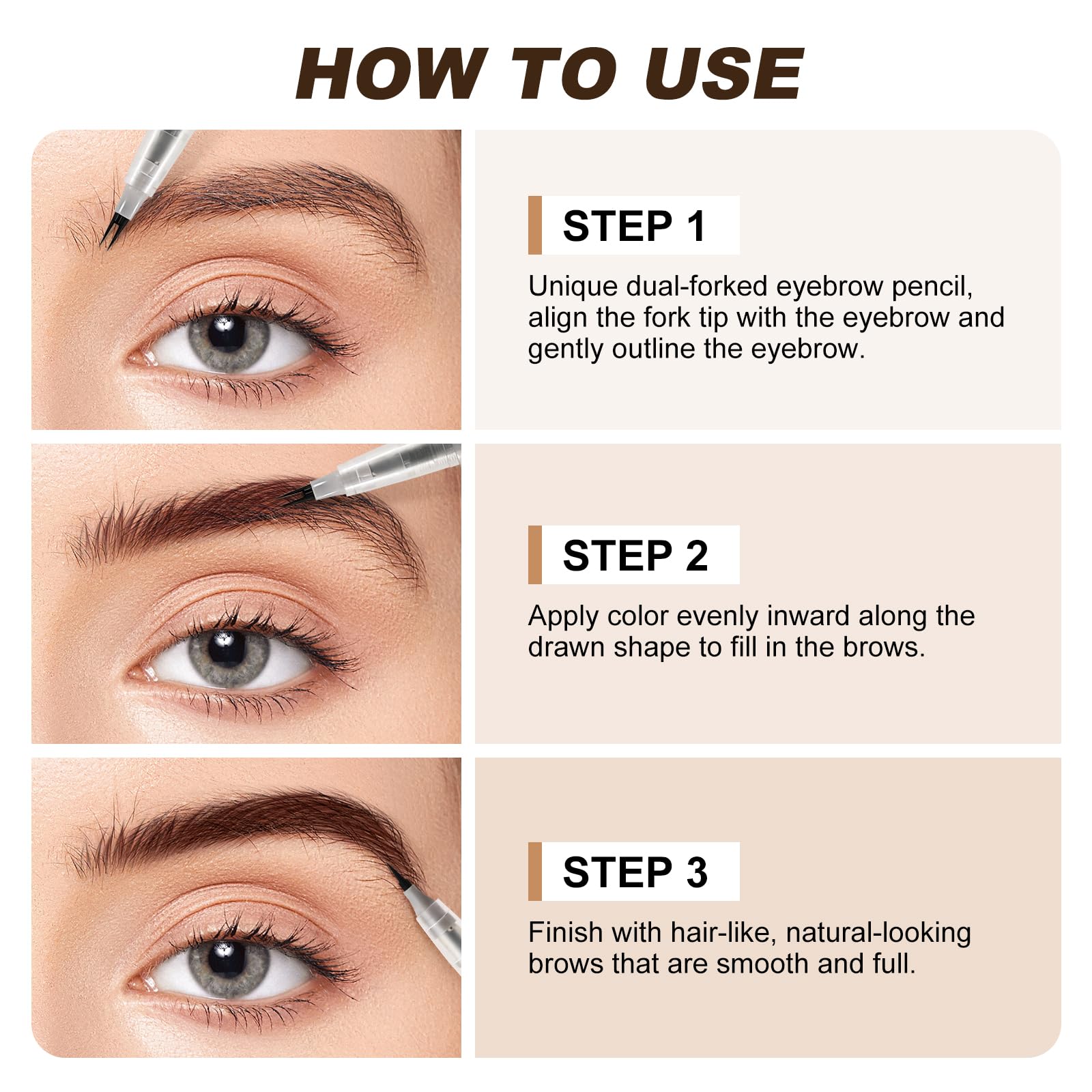 HOW TO USE

STEP 1

Unique dual-forked eyebrow pencil, align the fork tip with the eyebrow and gently outline the eyebrow.

STEP 2

Apply color evenly inward along the drawn shape to fill in the brows.

STEP 3

Finish with hair-like, natural-looking brows that are smooth and full.