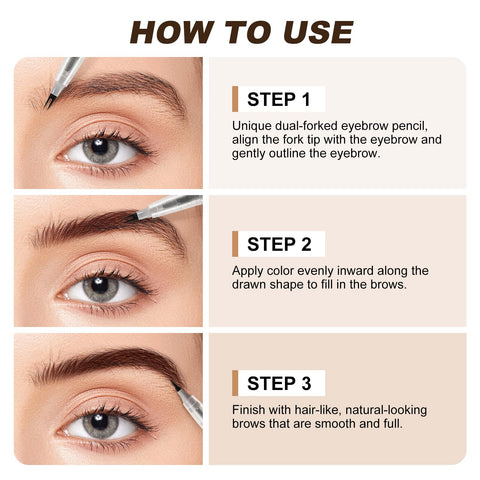 HOW TO USE

STEP 1

Unique dual-forked eyebrow pencil, align the fork tip with the eyebrow and gently outline the eyebrow.

STEP 2

Apply color evenly inward along the drawn shape to fill in the brows.

STEP 3

Finish with hair-like, natural-looking brows that are smooth and full.