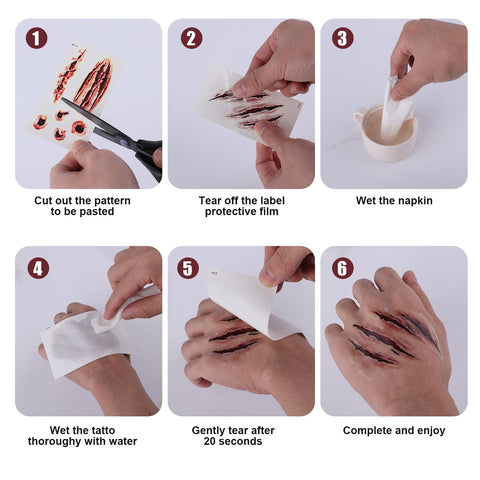 1

Cut out the pattern to be pasted

2

Tear off the label protective film

3

Wet the napkin

4

Wet the tatto thoroughy with water

5

Gently tear after 20 seconds

6

Complete and enjoy