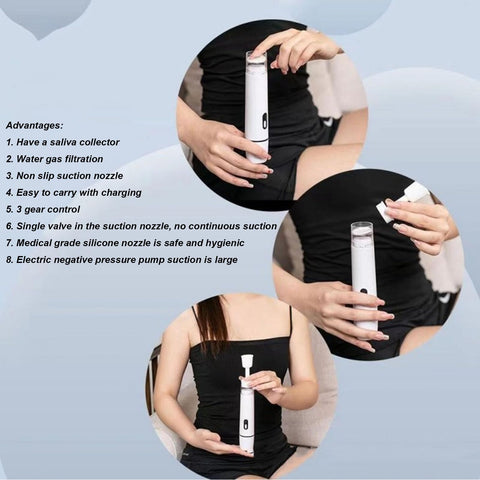 Advantages:
1. Have a saliva collector
2. Water gas filtration
3. Non slip suction nozzle
4. Easy to carry with charging
5. 3 gear control
6. Single valve in the suction nozzle, no continuous suction
7. Medical grade silicone nozzle is safe and hygienic
8. Electric negative pressure pump suction is large