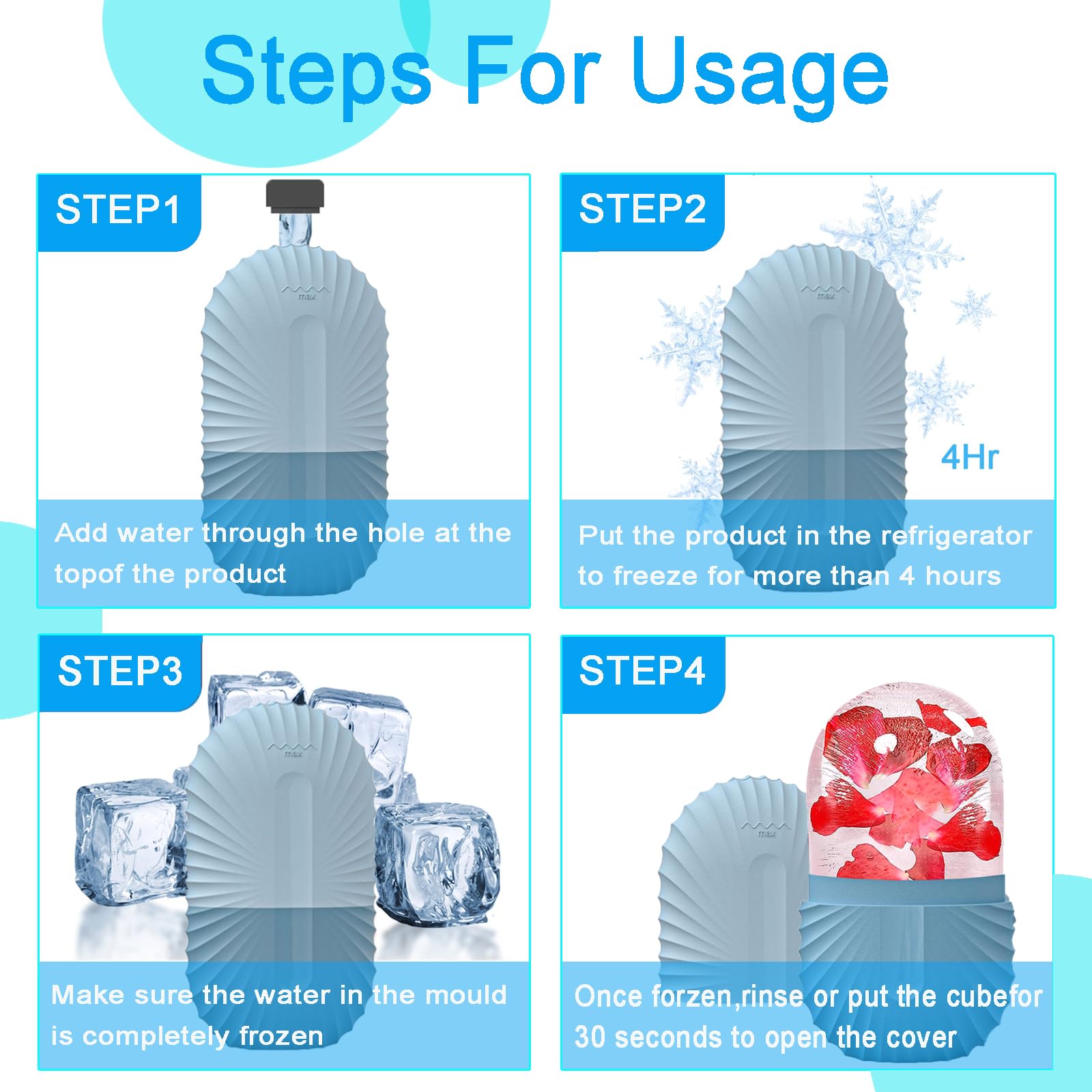 Steps For Usage

STEP1

max

Add water through the hole at the topof the product

STEP2

max

4Hr

Put the product in the refrigerator to freeze for more than 4 hours

STEP3

max

Make sure the water in the mould is completely frozen

STEP4

max

Once forzen,rinse or put the cubefor 30 seconds to open the cover