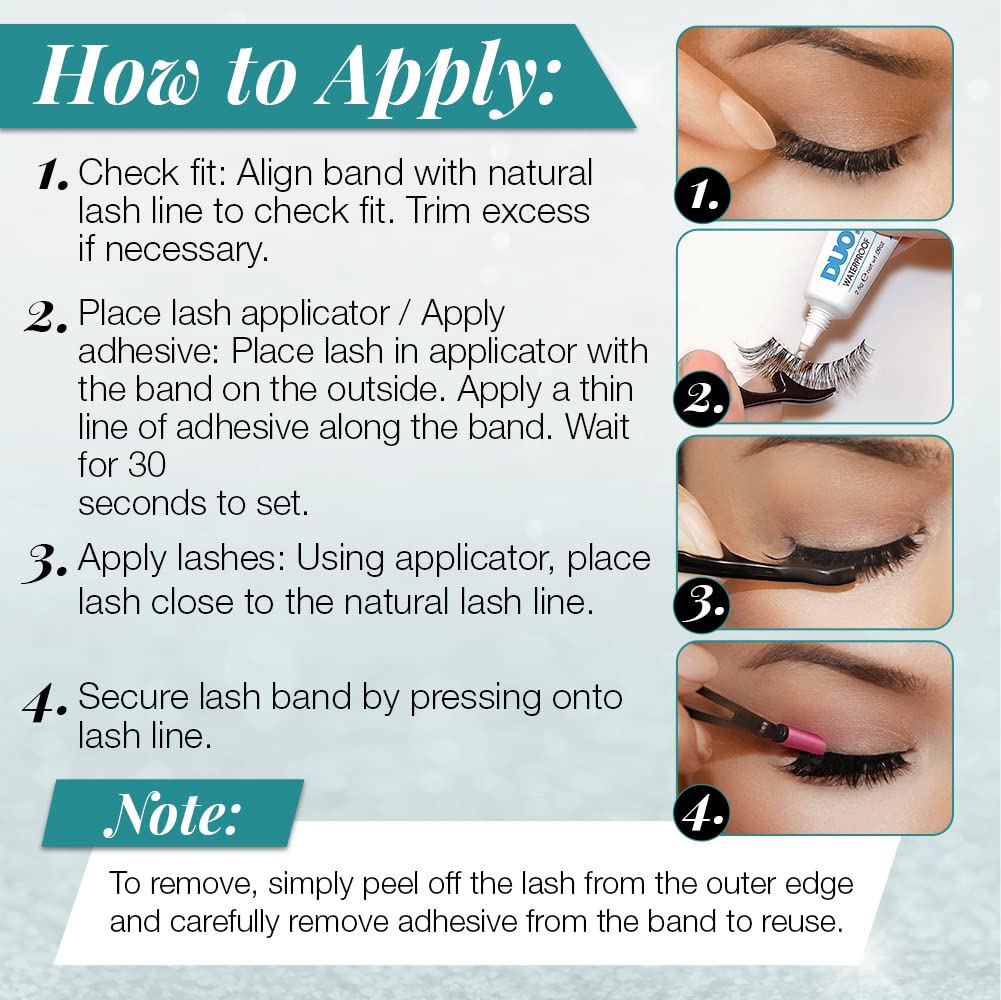 How to Apply:

1. Check fit: Align band with natural lash line to check fit. Trim excess if necessary.

2. Place lash applicator / Apply adhesive: Place lash in applicator with the band on the outside. Apply a thin line of adhesive along the band. Wait for 30
seconds to set.

3. Apply lashes: Using applicator, place lash close to the natural lash line.

4. Secure lash band by pressing onto lash line.

Note:

To remove, simply peel off the lash from the outer edge and carefully remove adhesive from the band to reuse.

1.

DUO WATERPROOF

2.

3.

4.