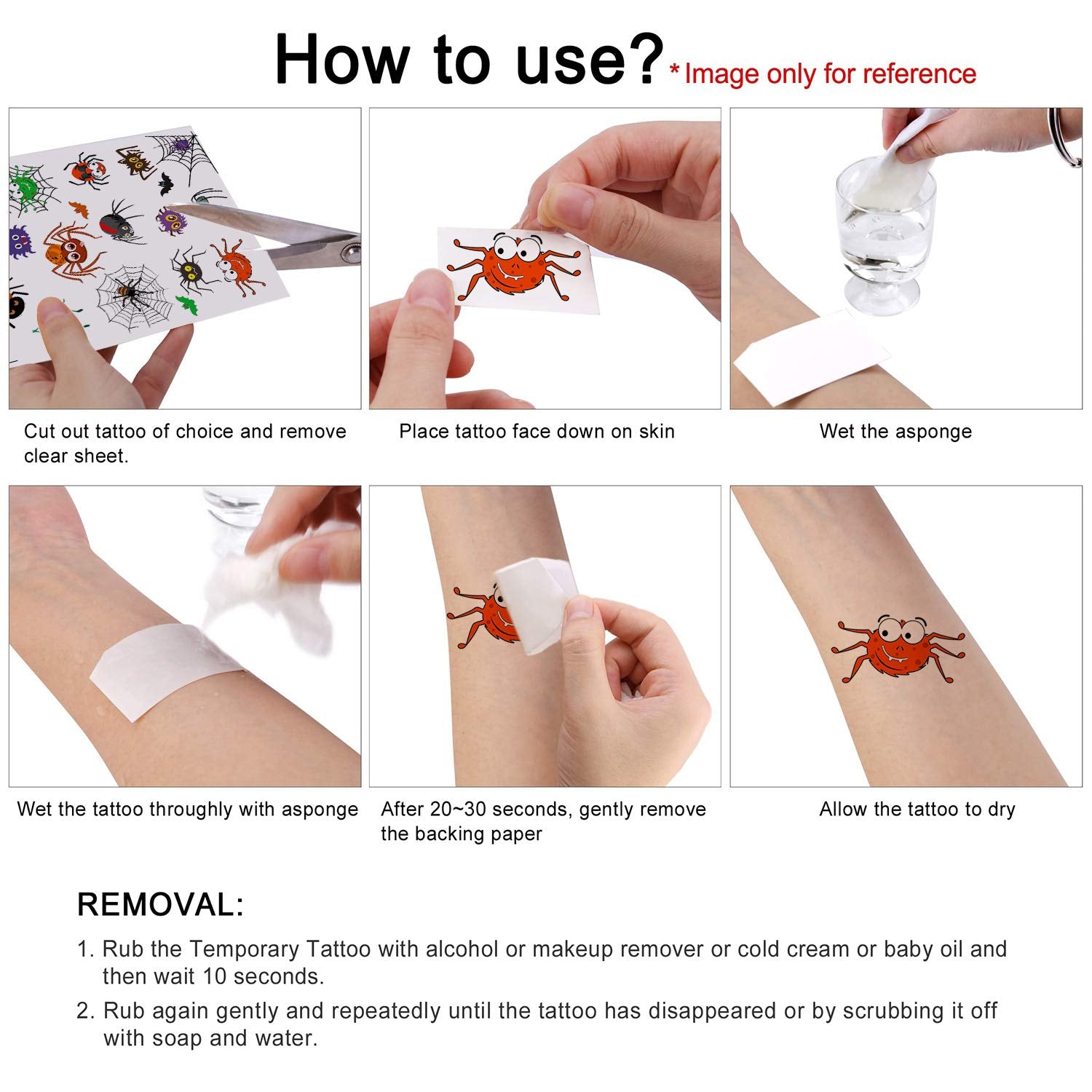 How to use? * Image only for reference

Cut out tattoo of choice and remove clear sheet.

Place tattoo face down on skin

Wet the asponge

Wet the tattoo throughly with asponge

After 20~30 seconds, gently remove the backing paper

Allow the tattoo to dry

REMOVAL:

1. Rub the Temporary Tattoo with alcohol or makeup remover or cold cream or baby oil and then wait 10 seconds.

2. Rub again gently and repeatedly until the tattoo has disappeared or by scrubbing it off with soap and water.