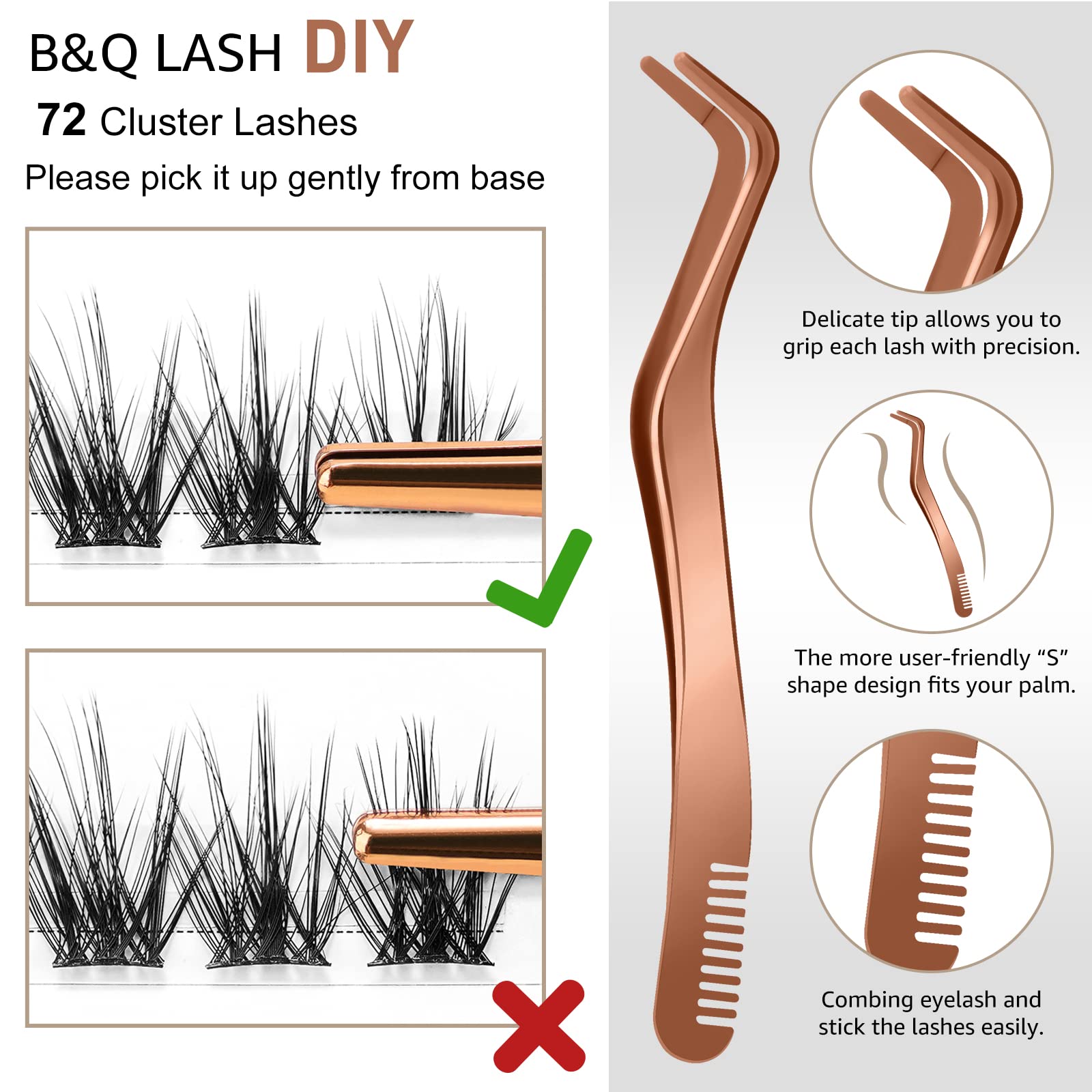 B&Q LASH DIY

72 Cluster Lashes

Please pick it up gently from base

Delicate tip allows you to grip each lash with precision.

The more user-friendly “S” shape design fits your palm.

Combing eyelash and stick the lashes easily.