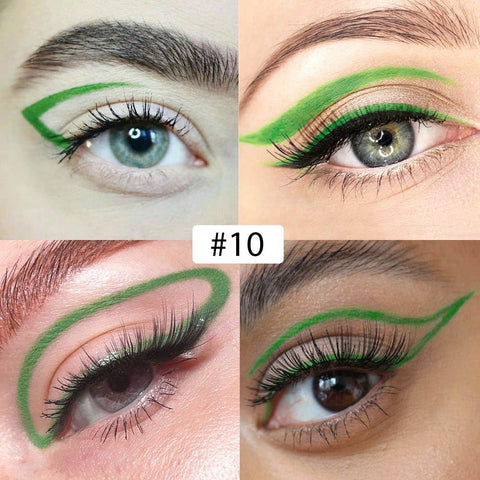 #10