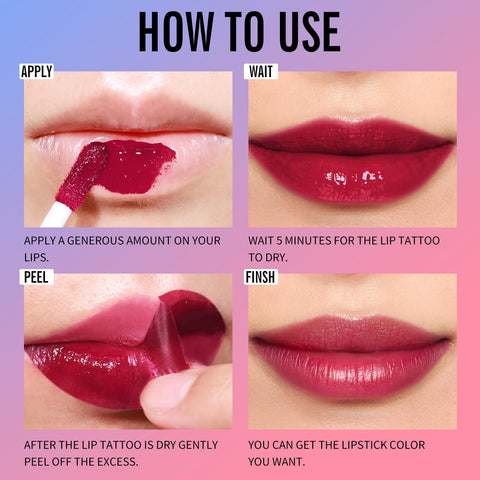 HOW TO USE

APPLY

APPLY A GENEROUS AMOUNT ON YOUR LIPS.

WAIT

WAIT 5 MINUTES FOR THE LIP TATTOO TO DRY.

PEEL

AFTER THE LIP TATTOO IS DRY GENTLY PEEL OFF THE EXCESS.

FINSH

YOU CAN GET THE LIPSTICK COLOR YOU WANT.