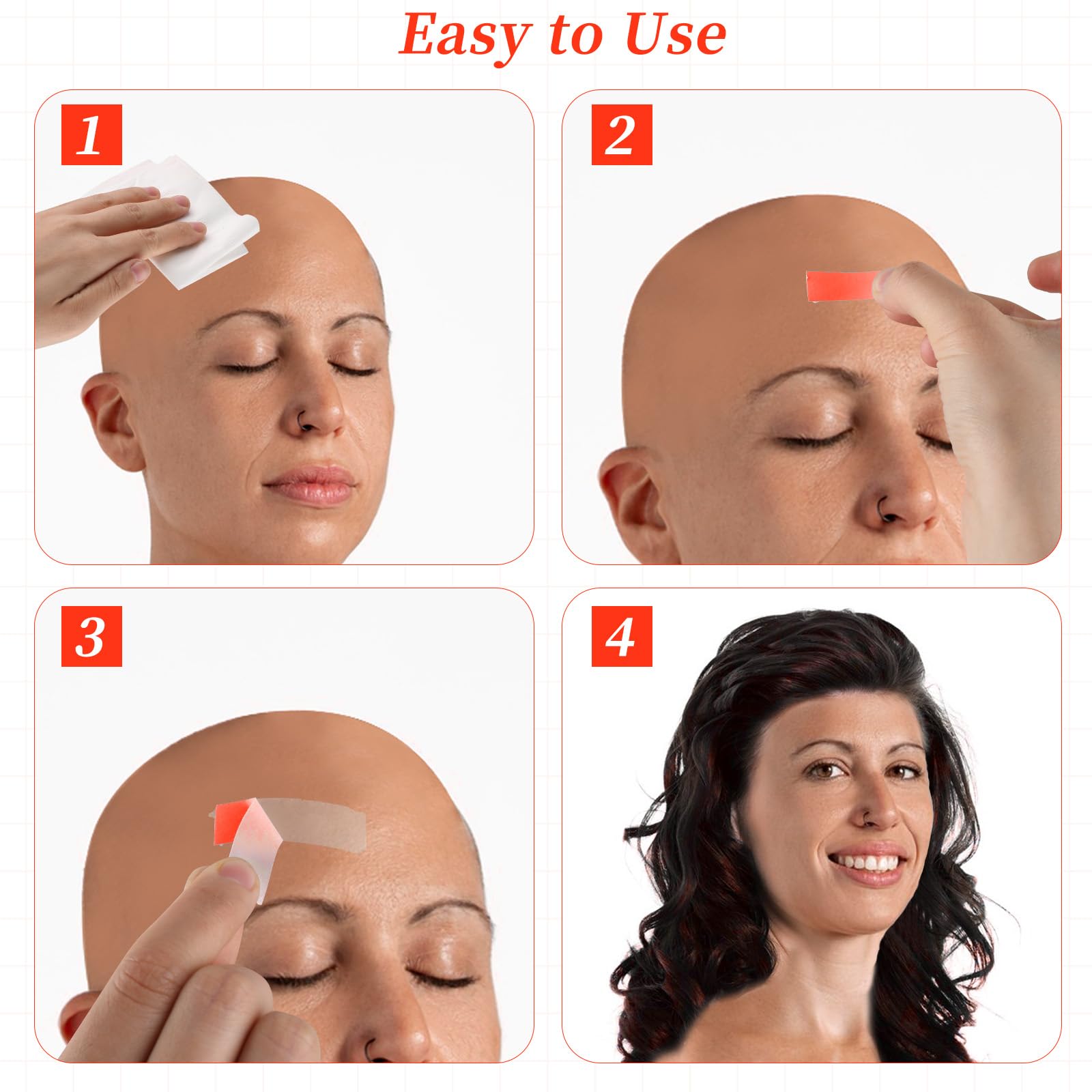 Easy to Use

1

2

3

4