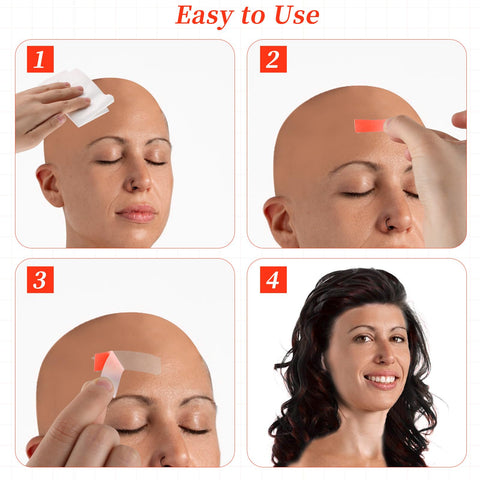 Easy to Use

1

2

3

4