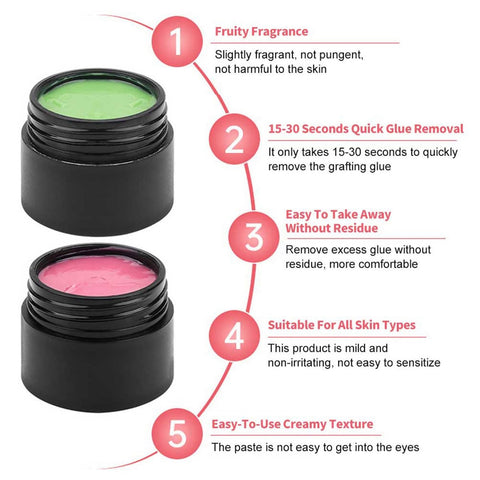 1
Fruity Fragrance
Slightly fragrant, not pungent, not harmful to the skin

2
15-30 Seconds Quick Glue Removal
It only takes 15-30 seconds to quickly remove the grafting glue

3
Easy To Take Away Without Residue
Remove excess glue without residue, more comfortable

4
Suitable For All Skin Types
This product is mild and non-irritating, not easy to sensitize

5
Easy-To-Use Creamy Texture
The paste is not easy to get into the eyes