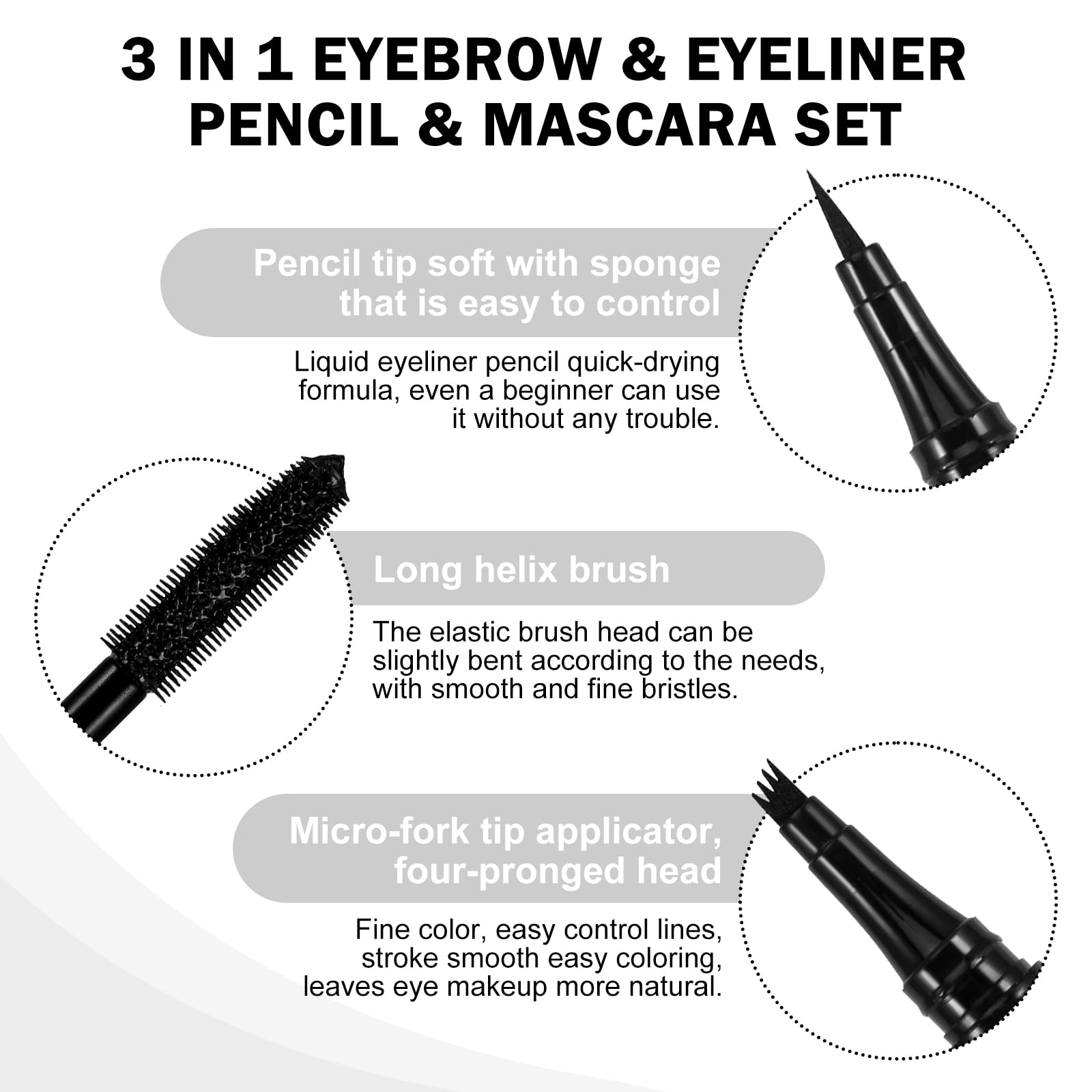 3 IN 1 EYEBROW & EYELINER PENCIL & MASCARA SET

Pencil tip soft with sponge that is easy to control

Liquid eyeliner pencil quick-drying formula, even a beginner can use it without any trouble.

Long helix brush

The elastic brush head can be slightly bent according to the needs, with smooth and fine bristles.

Micro-fork tip applicator, four-pronged head

Fine color, easy control lines, stroke smooth easy coloring, leaves eye makeup more natural.