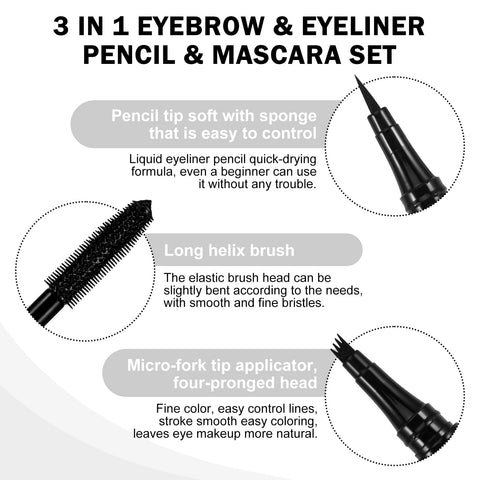 3 IN 1 EYEBROW & EYELINER PENCIL & MASCARA SET

Pencil tip soft with sponge that is easy to control

Liquid eyeliner pencil quick-drying formula, even a beginner can use it without any trouble.

Long helix brush

The elastic brush head can be slightly bent according to the needs, with smooth and fine bristles.

Micro-fork tip applicator, four-pronged head

Fine color, easy control lines, stroke smooth easy coloring, leaves eye makeup more natural.