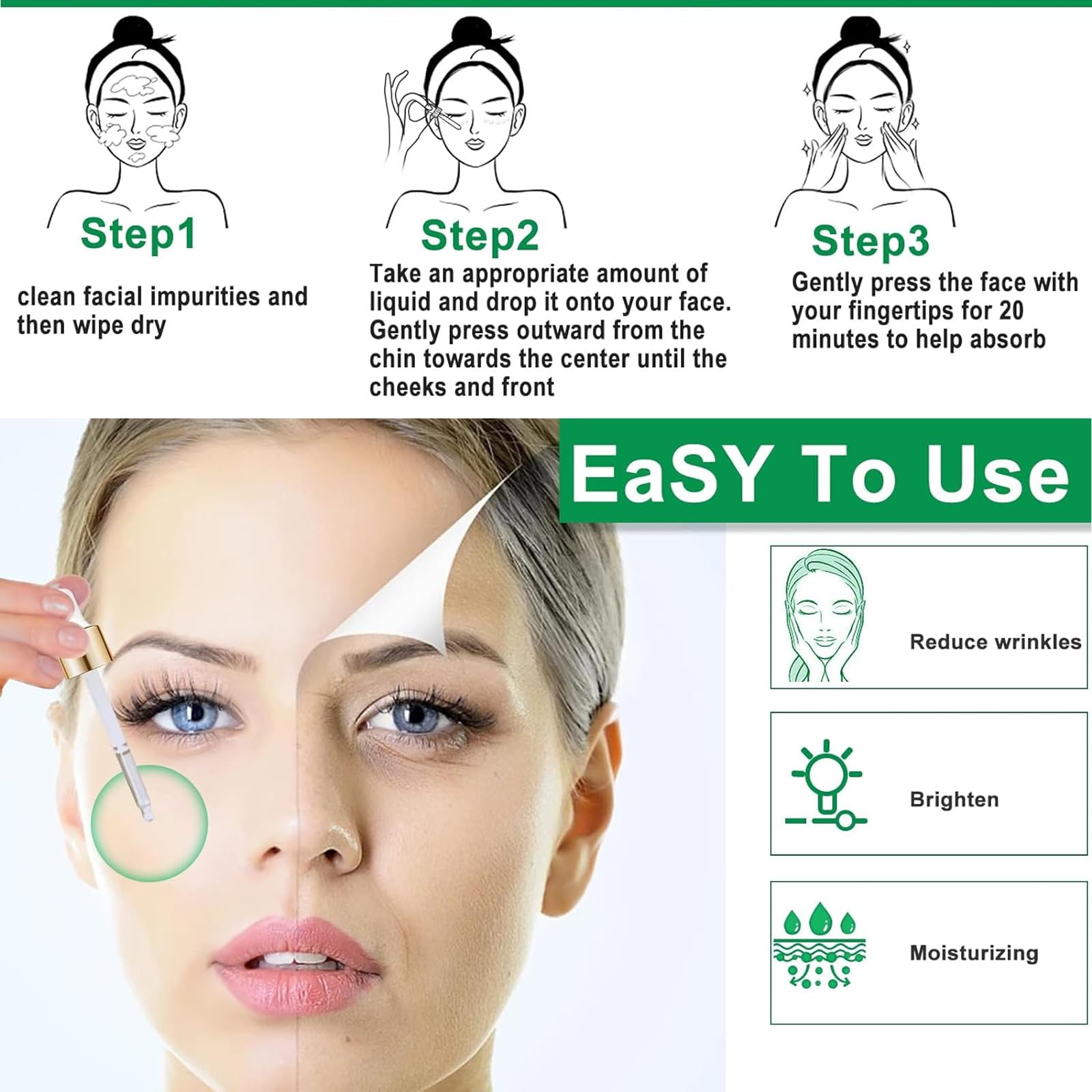 Step1

clean facial impurities and then wipe dry

Step2

Take an appropriate amount of liquid and drop it onto your face. Gently press outward from the chin towards the center until the cheeks and front

Step3

Gently press the face with your fingertips for 20 minutes to help absorb

EaSY To Use

Reduce wrinkles

Brighten

Moisturizing