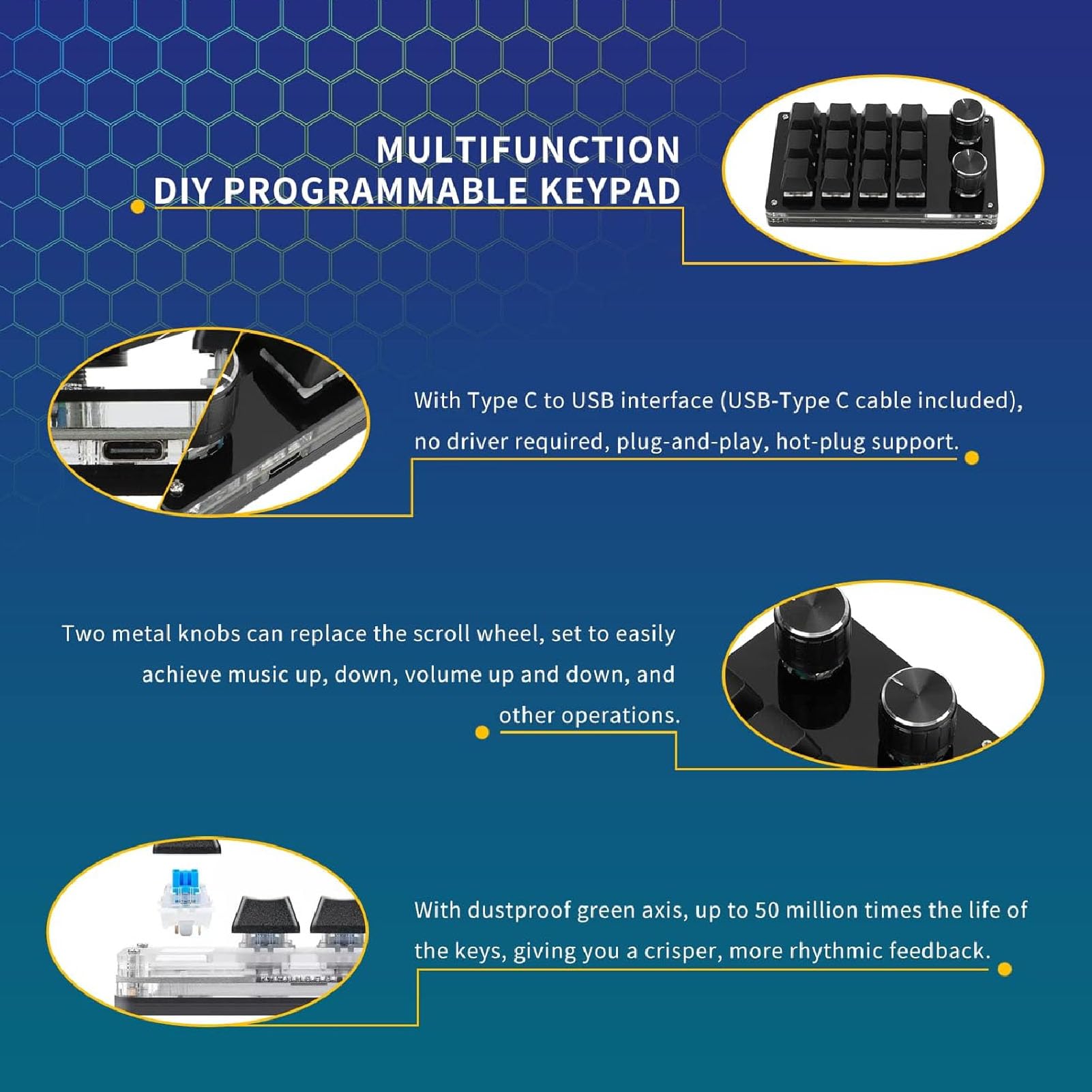 MULTIFUNCTION
DIY PROGRAMMABLE KEYPAD

With Type C to USB interface (USB-Type C cable included), no driver required, plug-and-play, hot-plug support.

Two metal knobs can replace the scroll wheel, set to easily achieve music up, down, volume up and down, and other operations.

With dustproof green axis, up to 50 million times the life of the keys, giving you a crisper, more rhythmic feedback.