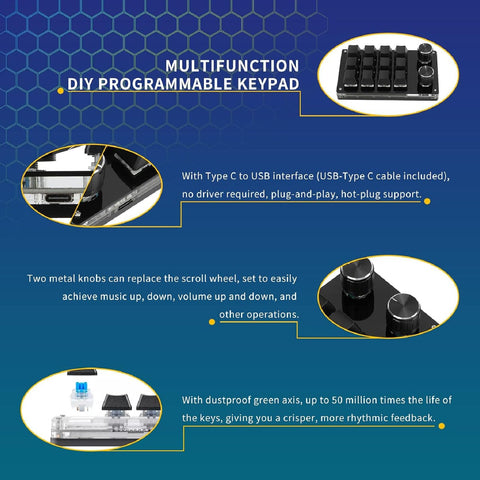 MULTIFUNCTION
DIY PROGRAMMABLE KEYPAD

With Type C to USB interface (USB-Type C cable included), no driver required, plug-and-play, hot-plug support.

Two metal knobs can replace the scroll wheel, set to easily achieve music up, down, volume up and down, and other operations.

With dustproof green axis, up to 50 million times the life of the keys, giving you a crisper, more rhythmic feedback.