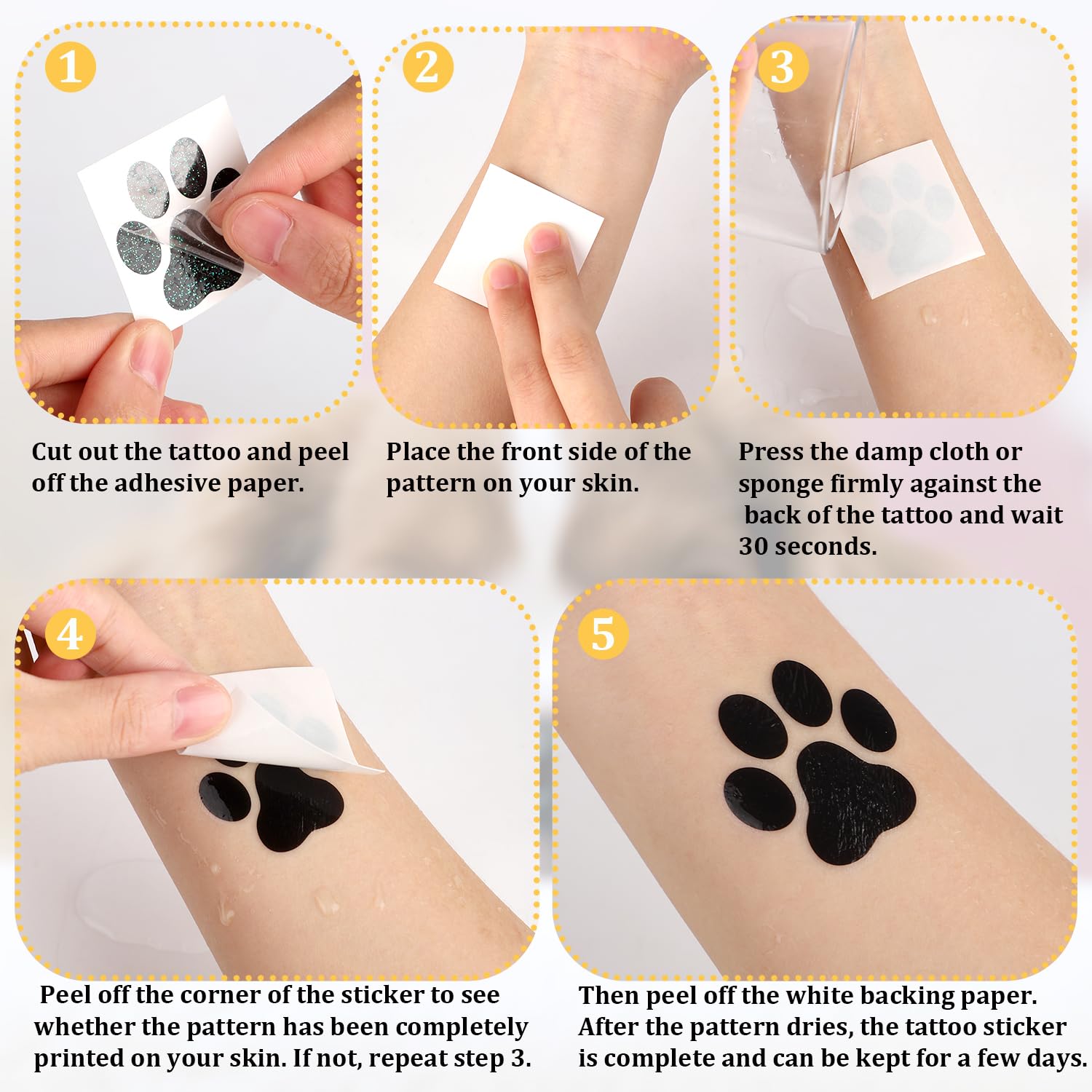 1

Cut out the tattoo and peel off the adhesive paper.

2

Place the front side of the pattern on your skin.

3

Press the damp cloth or sponge firmly against the back of the tattoo and wait 30 seconds.

4

Peel off the corner of the sticker to see whether the pattern has been completely printed on your skin. If not, repeat step 3.

5

Then peel off the white backing paper. After the pattern dries, the tattoo sticker is complete and can be kept for a few days.