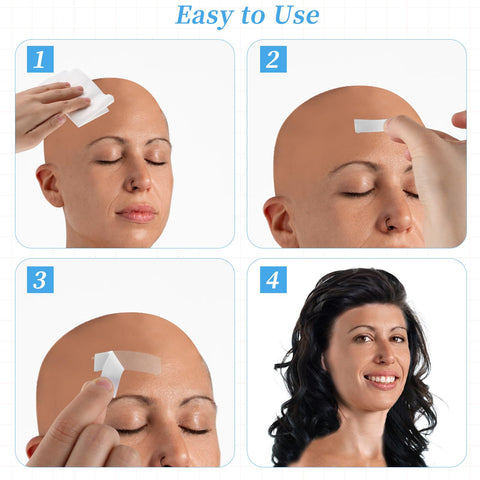 Easy to Use

1

2

3

4