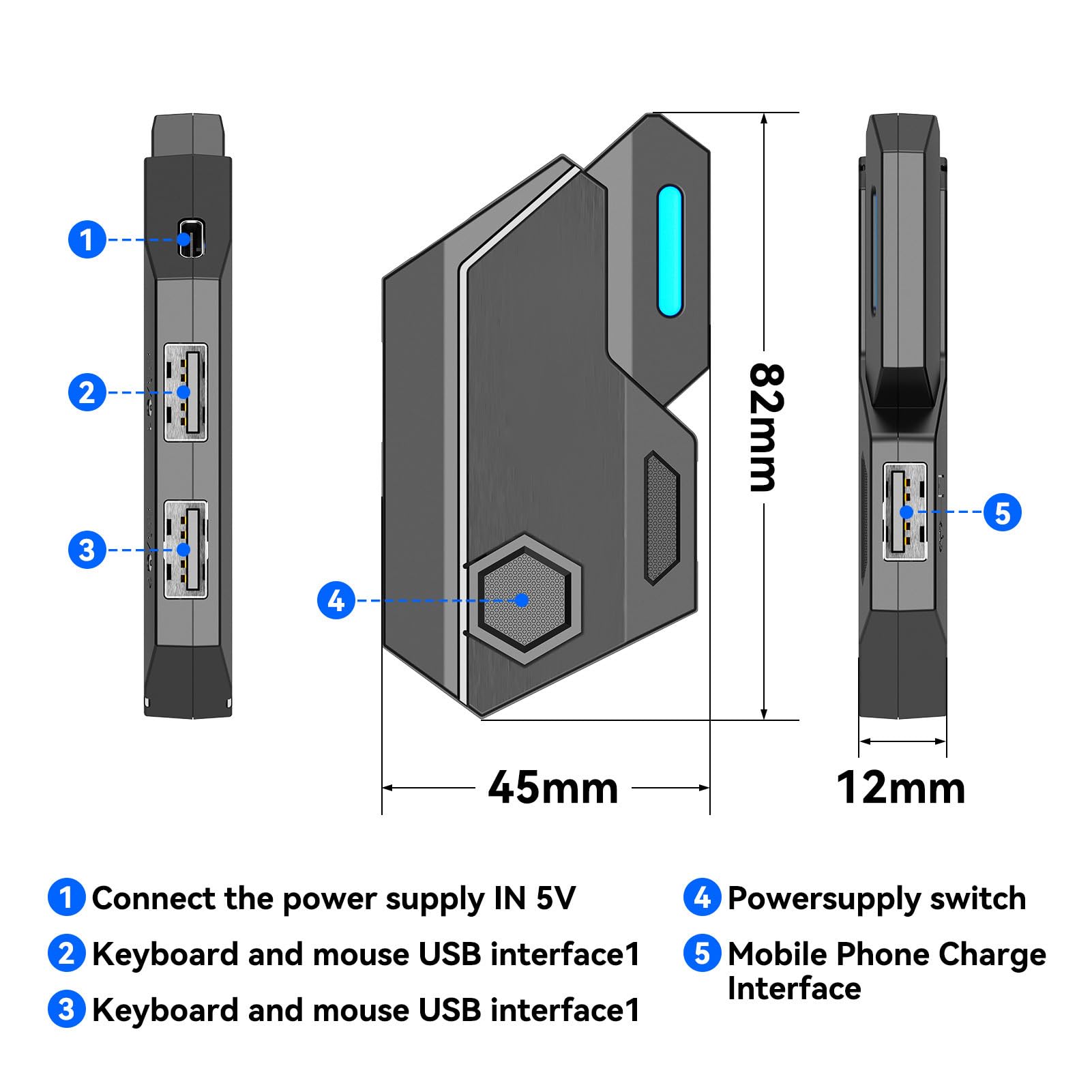 1

2

3

4

82mm

5

45mm

12mm

1 Connect the power supply IN 5V

2 Keyboard and mouse USB interface1

3 Keyboard and mouse USB interface1

4 Powersupply switch

5 Mobile Phone Charge Interface