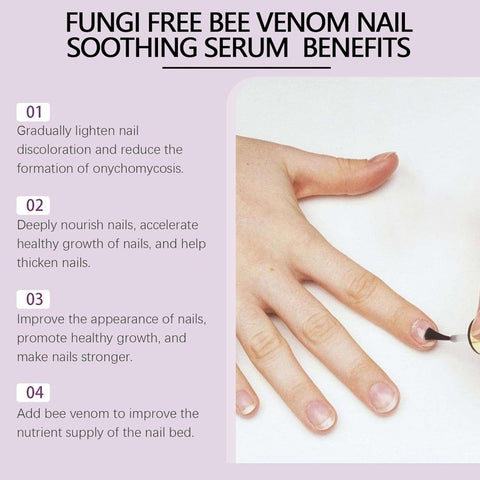 FUNGI FREE BEE VENOM NAIL SOOTHING SERUM BENEFITS

01
Gradually lighten nail discoloration and reduce the formation of onychomycosis.

02
Deeply nourish nails, accelerate healthy growth of nails, and help thicken nails.

03
Improve the appearance of nails, promote healthy growth, and make nails stronger.

04
Add bee venom to improve the nutrient supply of the nail bed.