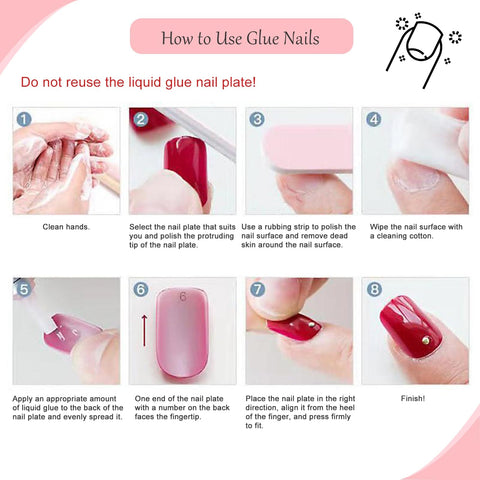 How to Use Glue Nails

Do not reuse the liquid glue nail plate!

1

Clean hands.

2

Select the nail plate that suits you and polish the protruding tip of the nail plate.

3

Use a rubbing strip to polish the nail surface and remove dead skin around the nail surface.

4

Wipe the nail surface with a cleaning cotton.

5

Apply an appropriate amount of liquid glue to the back of the nail plate and evenly spread it.

6

6

One end of the nail plate with a number on the back faces the fingertip.

7

Place the nail plate in the right direction, align it from the heel of the finger, and press firmly to fit.

8

Finish!