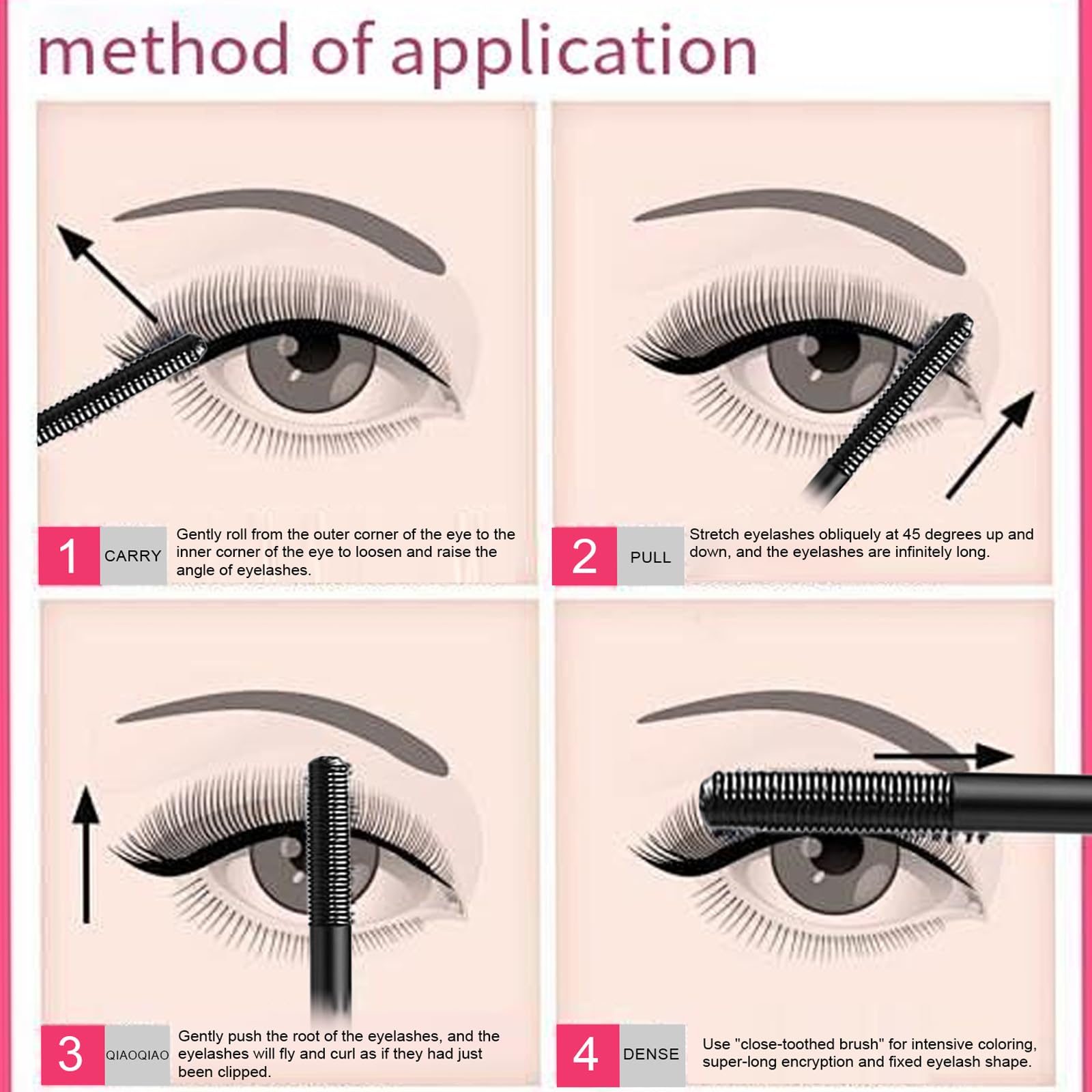 method of application

1 CARRY Gently roll from the outer corner of the eye to the inner corner of the eye to loosen and raise the angle of eyelashes.

2 PULL Stretch eyelashes obliquely at 45 degrees up and down, and the eyelashes are infinitely long.

3 QIAOQIAO Gently push the root of the eyelashes, and the eyelashes will fly and curl as if they had just been clipped.

4 DENSE Use "close-toothed brush" for intensive coloring, super-long encryption and fixed eyelash shape.