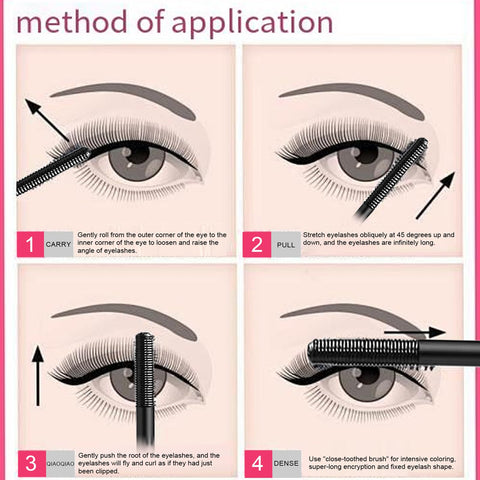 method of application

1 CARRY Gently roll from the outer corner of the eye to the inner corner of the eye to loosen and raise the angle of eyelashes.

2 PULL Stretch eyelashes obliquely at 45 degrees up and down, and the eyelashes are infinitely long.

3 QIAOQIAO Gently push the root of the eyelashes, and the eyelashes will fly and curl as if they had just been clipped.

4 DENSE Use "close-toothed brush" for intensive coloring, super-long encryption and fixed eyelash shape.