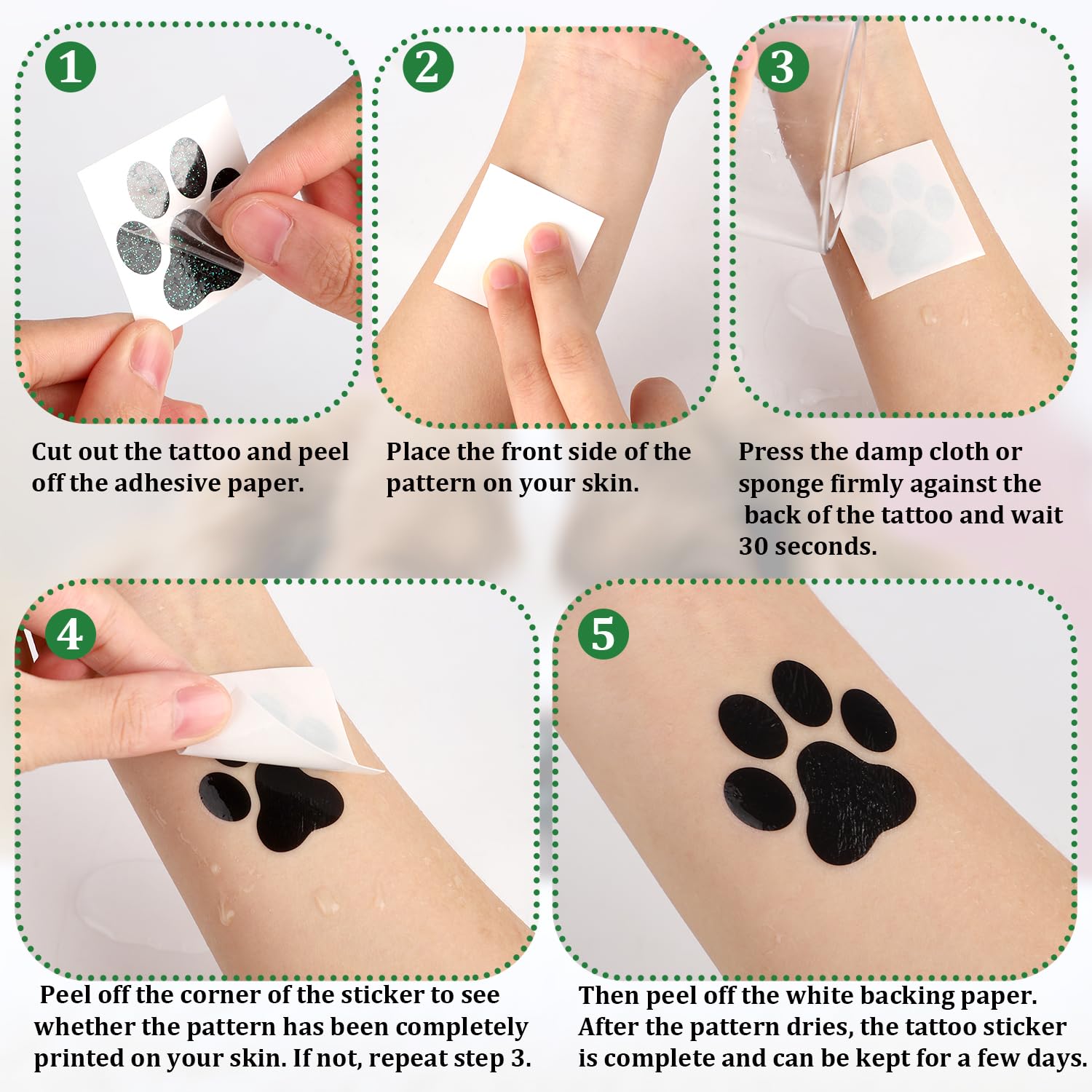 1

Cut out the tattoo and peel off the adhesive paper.

2

Place the front side of the pattern on your skin.

3

Press the damp cloth or sponge firmly against the back of the tattoo and wait 30 seconds.

4

Peel off the corner of the sticker to see whether the pattern has been completely printed on your skin. If not, repeat step 3.

5

Then peel off the white backing paper. After the pattern dries, the tattoo sticker is complete and can be kept for a few days.